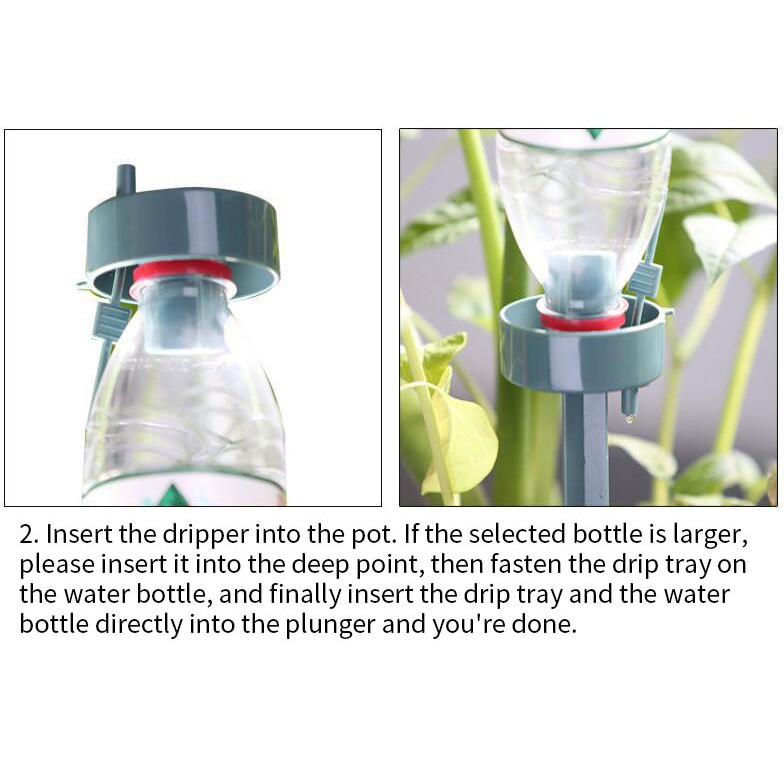 2. Insert the dripper into the pot. If the selected bottle is larger, please insert it into the deep point, then fasten the drip tray on the water bottle, and finally insert the drip tray and the water bottle directly into the plunger and you're done.