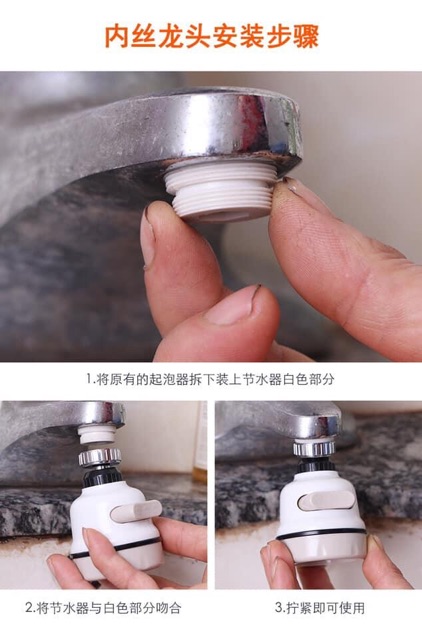 内丝龙头安装步骤

1.将原有的起泡器拆下装上节水器白色部分

2.将节水器与白色部分吻合

3.拧紧即可使用