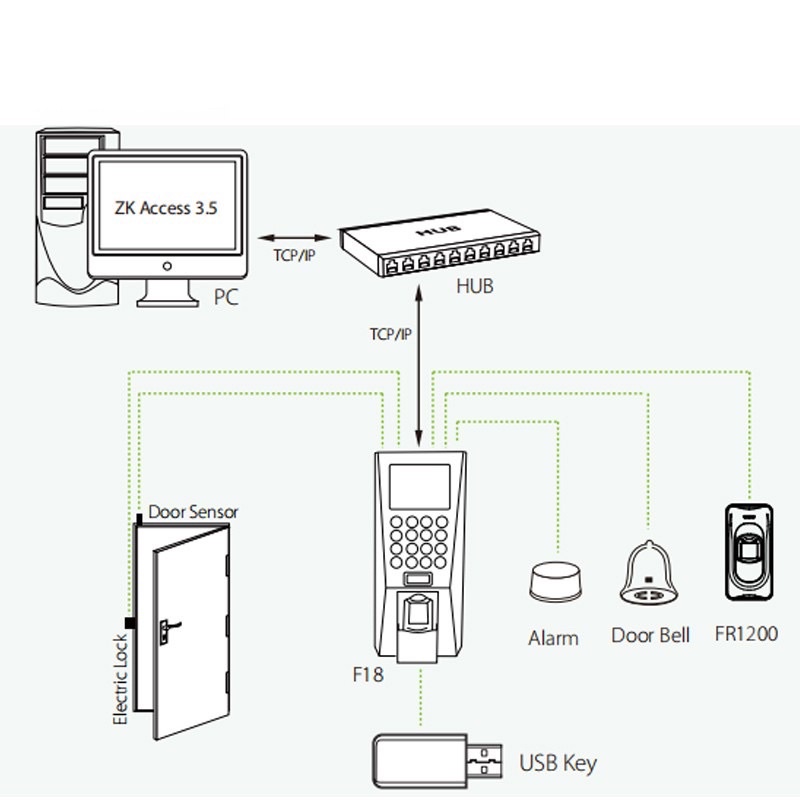 ZK Access 3.5

PC

TCP/IP

HUB

HUB

TCP/IP

Door Sensor

Electric Lock

F18

Alarm

Door Bell

FR1200

USB Key