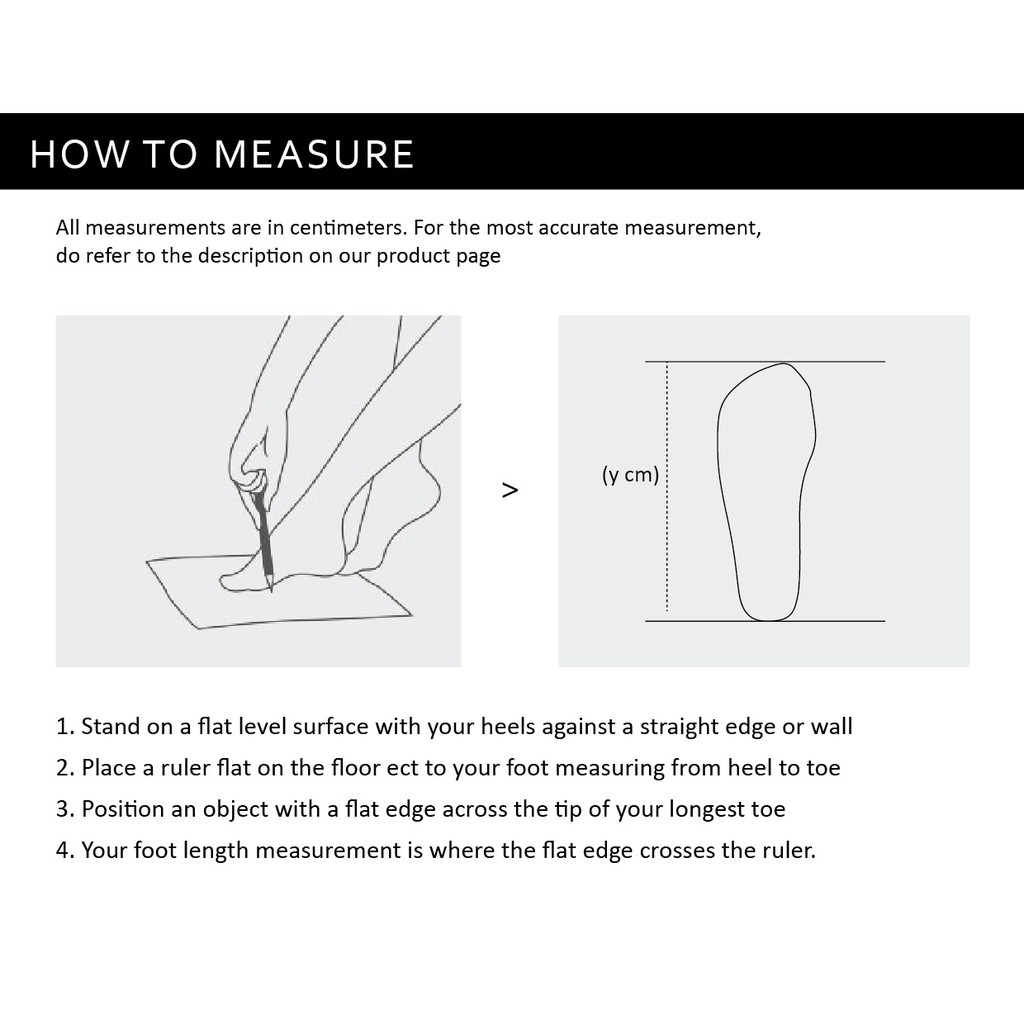 HOW TO MEASURE

All measurements are in centimeters. For the most accurate measurement, do refer to the description on our product page

>

(y cm)

1. Stand on a flat level surface with your heels against a straight edge or wall
2. Place a ruler flat on the floor ect to your foot measuring from heel to toe
3. Position an object with a flat edge across the tip of your longest toe
4. Your foot length measurement is where the flat edge crosses the ruler.