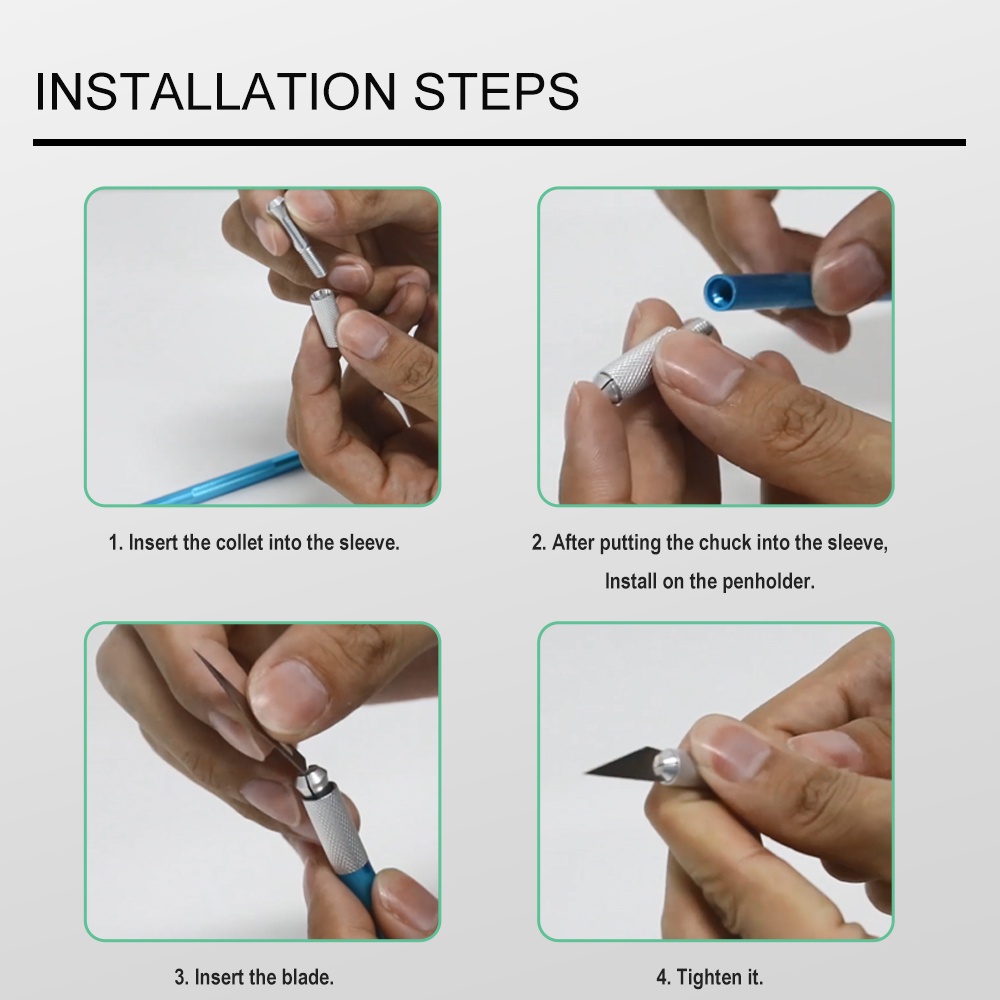 INSTALLATION STEPS

1. Insert the collet into the sleeve.

2. After putting the chuck into the sleeve,
Install on the penholder.

3. Insert the blade.

4. Tighten it.