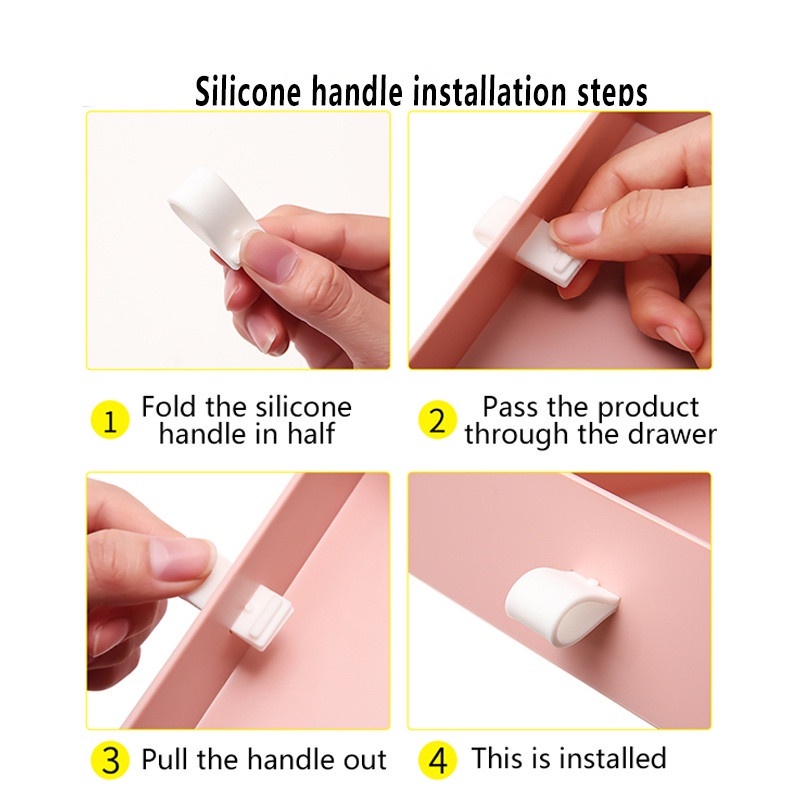 Silicone handle installation steps

1 Fold the silicone handle in half

2 Pass the product through the drawer

3 Pull the handle out

4 This is installed