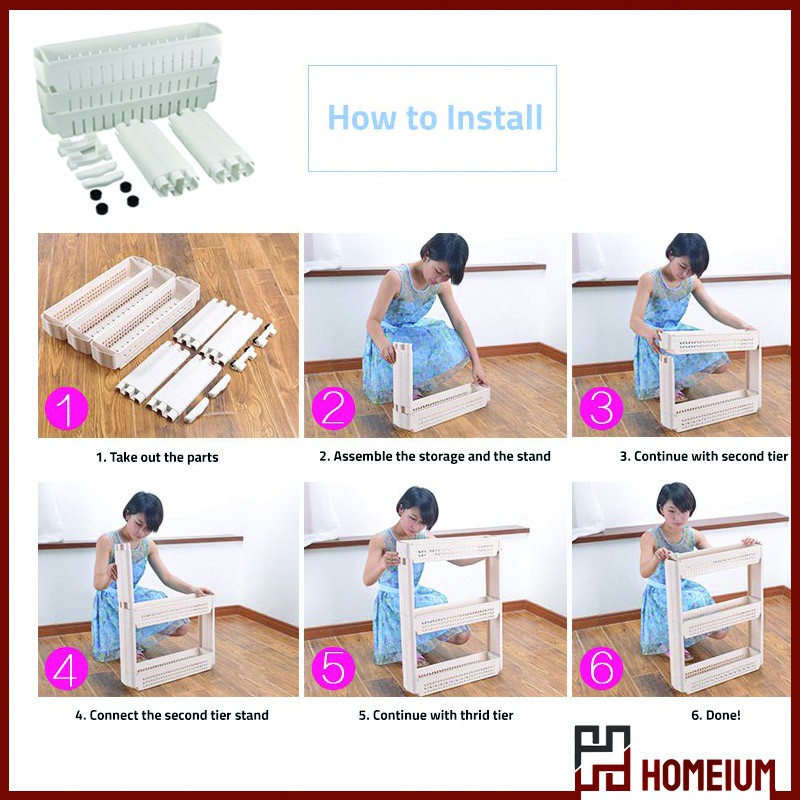 How to Install

1

1. Take out the parts

2

2. Assemble the storage and the stand

3

3. Continue with second tier

4

4. Connect the second tier stand

5

5. Continue with thrid tier

6

6. Done!

HOMEIUM