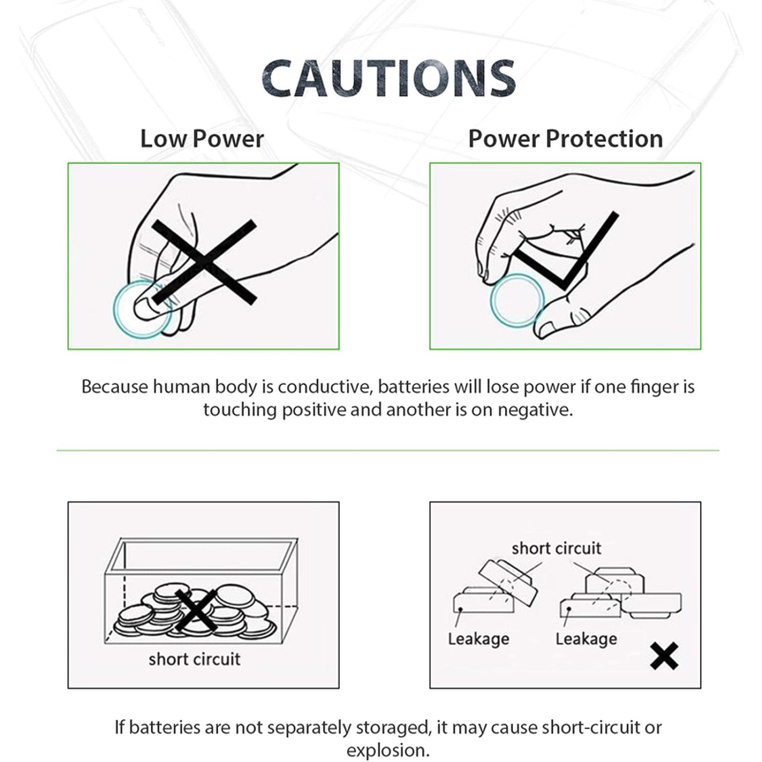 CAUTIONS

Low Power

Power Protection

Because human body is conductive, batteries will lose power if one finger is touching positive and another is on negative.

short circuit

short circuit

Leakage

Leakage

If batteries are not separately storaged, it may cause short-circuit or explosion.