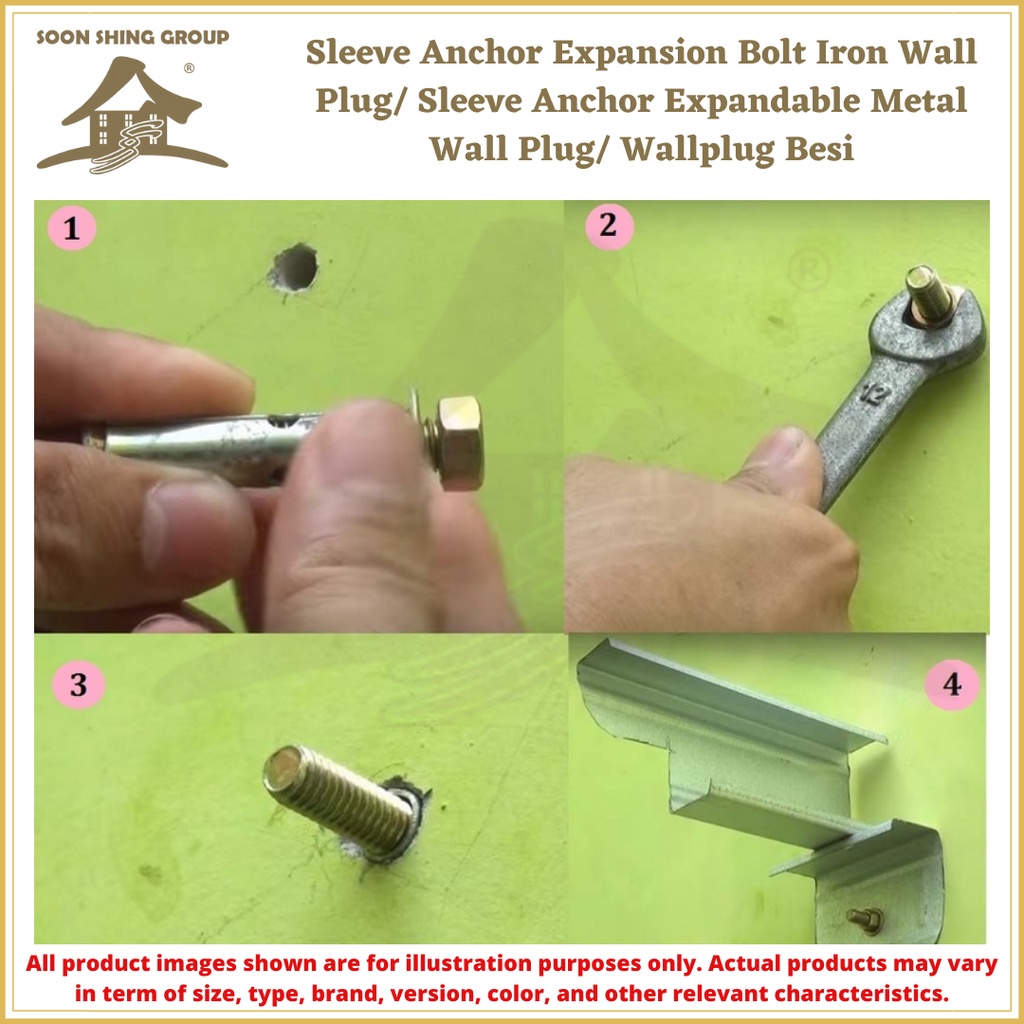 SOON SHING GROUP ®

Sleeve Anchor Expansion Bolt Iron Wall Plug/ Sleeve Anchor Expandable Metal Wall Plug/ Wallplug Besi

1

2

12

3

4

All product images shown are for illustration purposes only. Actual products may vary in term of size, type, brand, version, color, and other relevant characteristics.