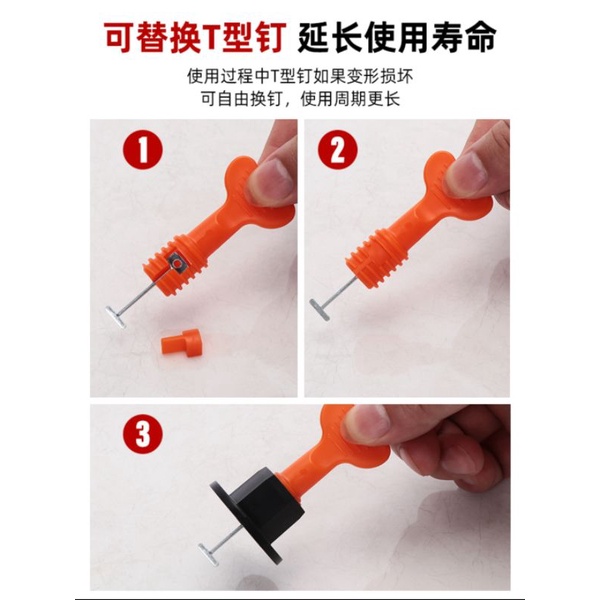 可替换T型钉 延长使用寿命

使用过程中T型钉如果变形损坏
可自由换钉，使用周期更长

1

2

3