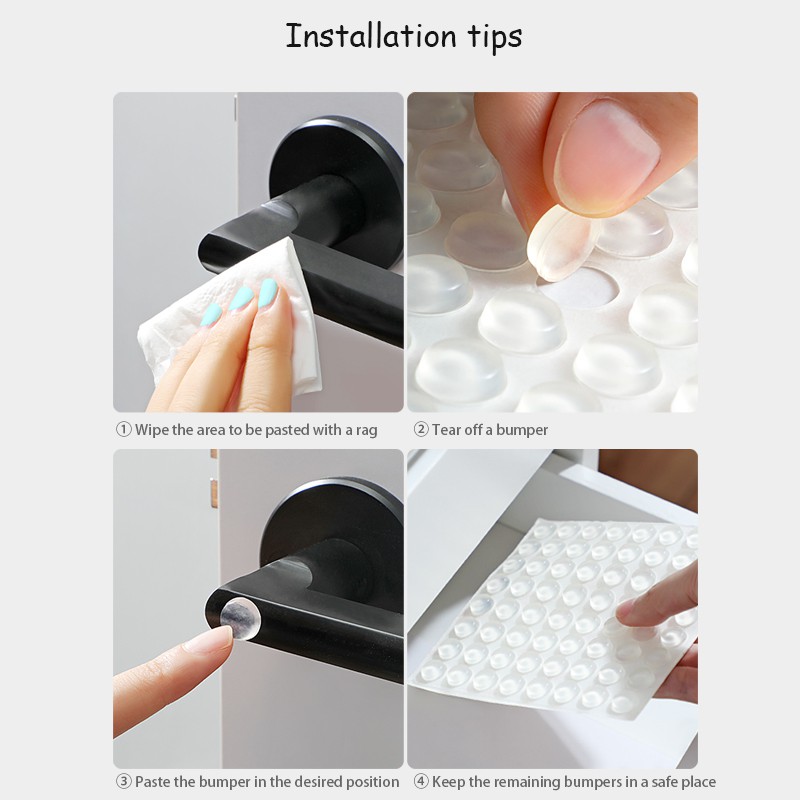 Installation tips

① Wipe the area to be pasted with a rag

② Tear off a bumper

③ Paste the bumper in the desired position

④ Keep the remaining bumpers in a safe place