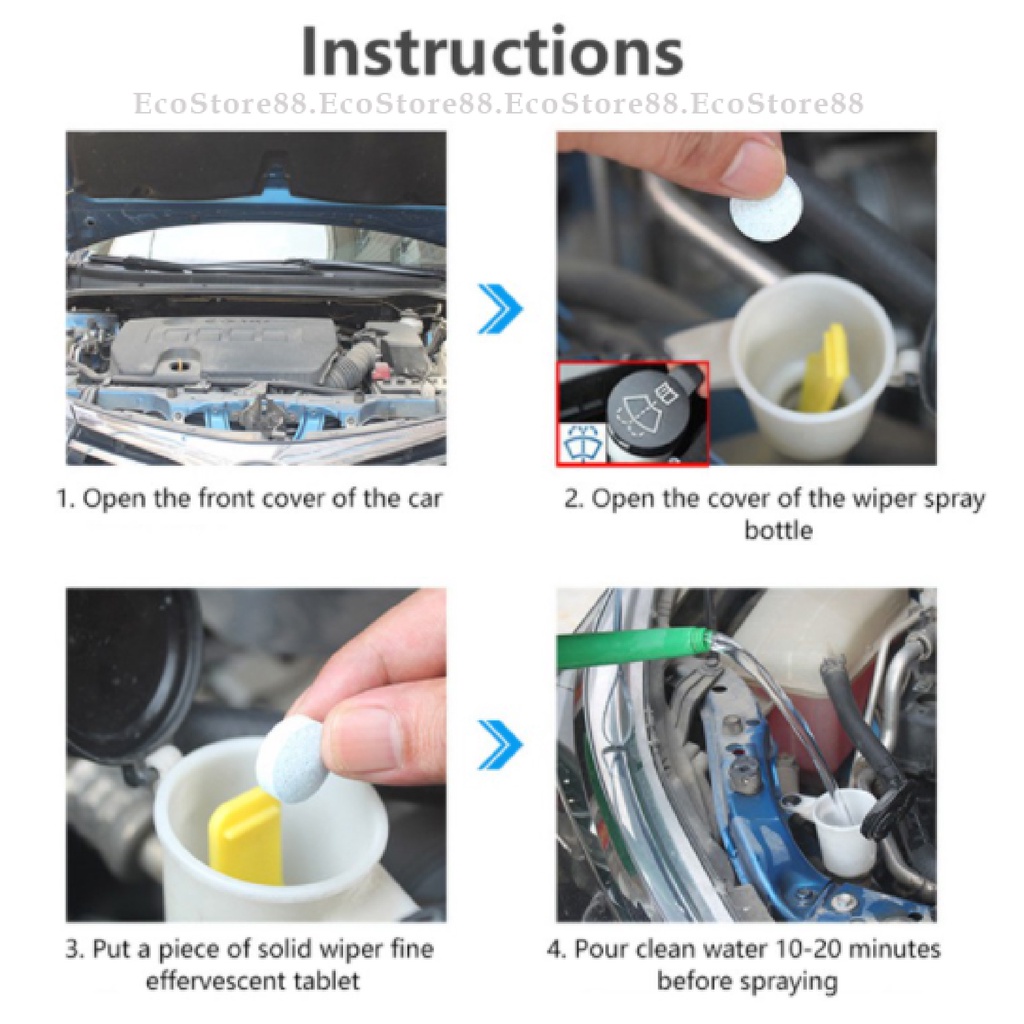 Instructions

EcoStore88.EcoStore88.EcoStore88.EcoStore88

1. Open the front cover of the car

2. Open the cover of the wiper spray bottle

3. Put a piece of solid wiper fine effervescent tablet

4. Pour clean water 10-20 minutes before spraying