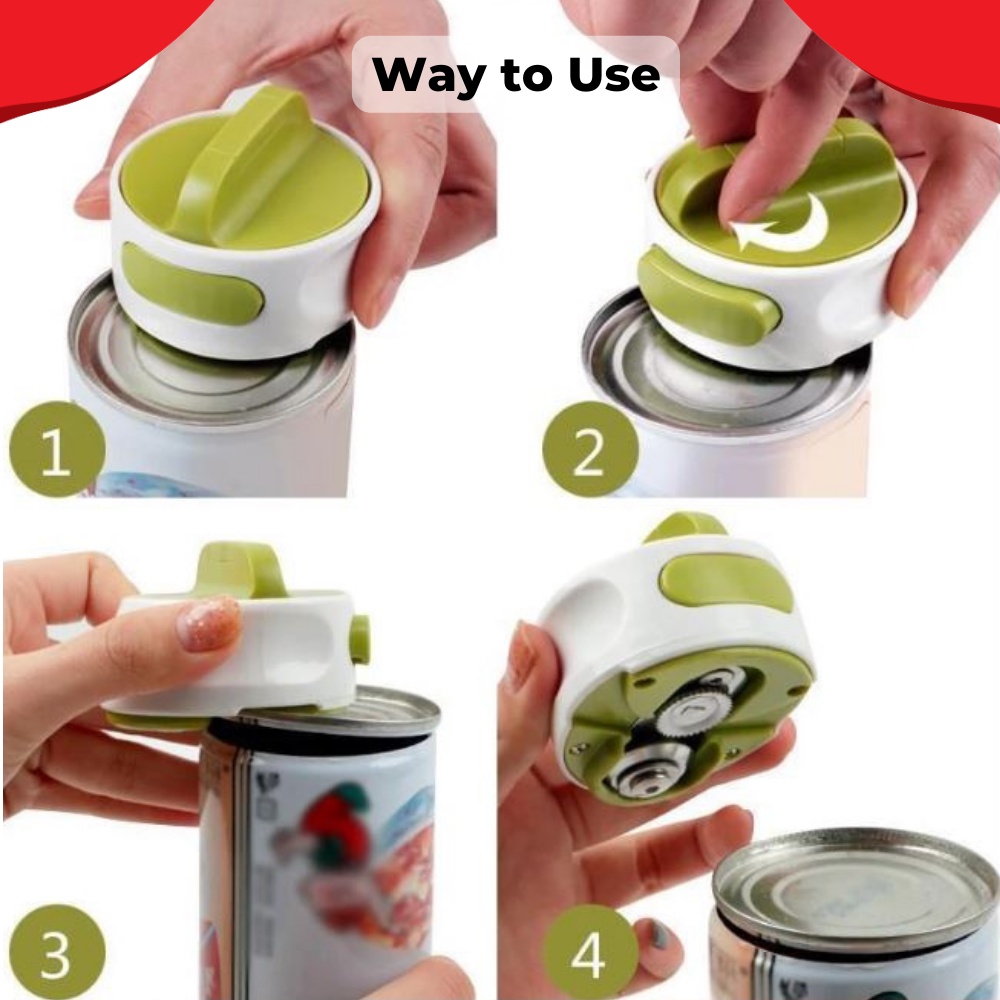 Way to Use

1

2

3

4