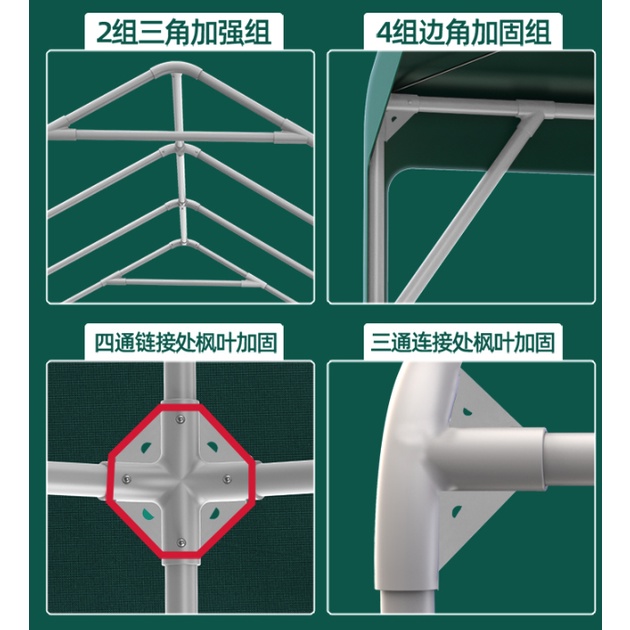 2组三角加强组

4组边角加固组

四通链接处枫叶加固

三通连接处枫叶加固