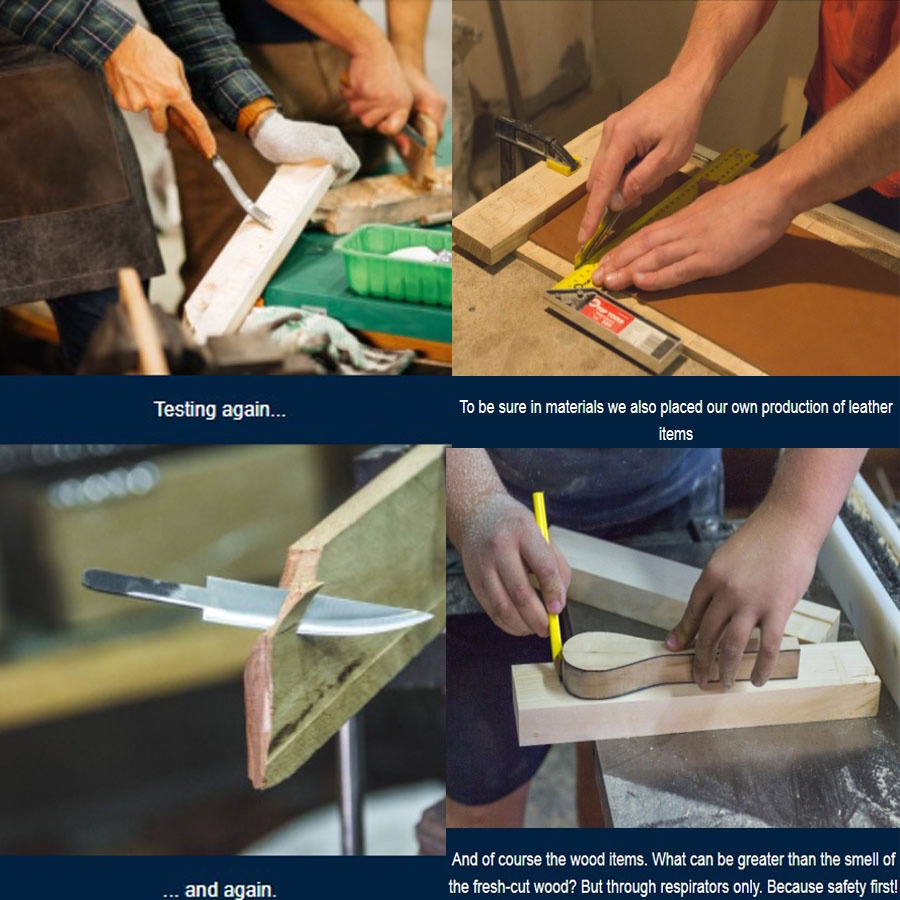 Testing again...

To be sure in materials we also placed our own production of leather items

... and again.

And of course the wood items. What can be greater than the smell of the fresh-cut wood? But through respirators only. Because safety first!