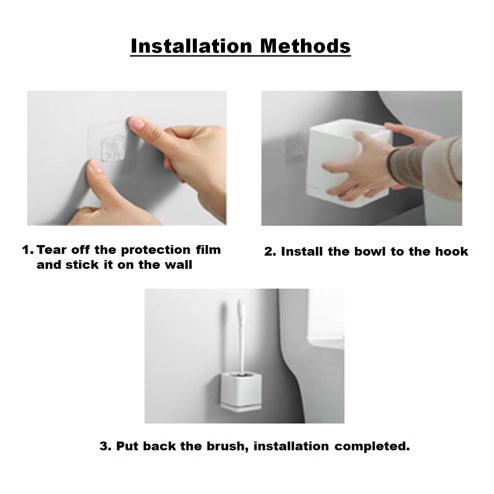 Installation Methods

1. Tear off the protection film and stick it on the wall

2. Install the bowl to the hook

3. Put back the brush, installation completed.