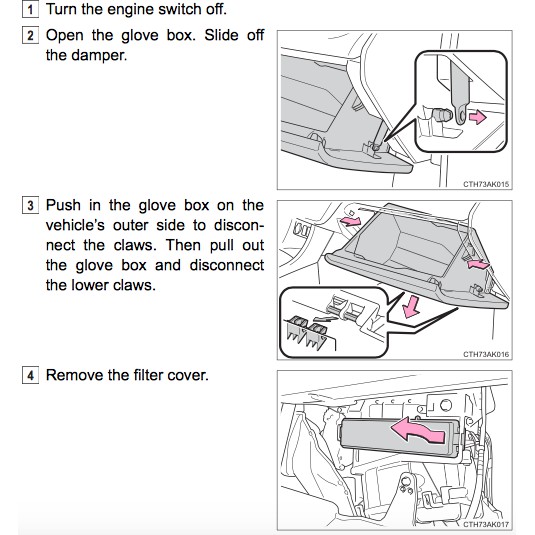 1 Turn the engine switch off.

2 Open the glove box. Slide off the damper.

CTH73AK015

3 Push in the glove box on the vehicle's outer side to disconnect the claws. Then pull out the glove box and disconnect the lower claws.

CTH73AK016

4 Remove the filter cover.

CTH73AK017