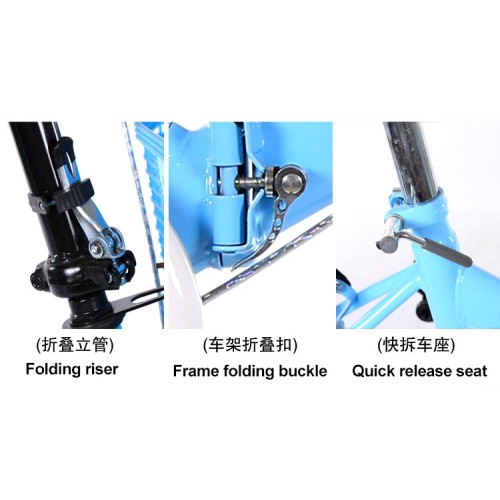 (折叠立管)
Folding riser

(车架折叠扣)
Frame folding buckle

(快拆车座)
Quick release seat