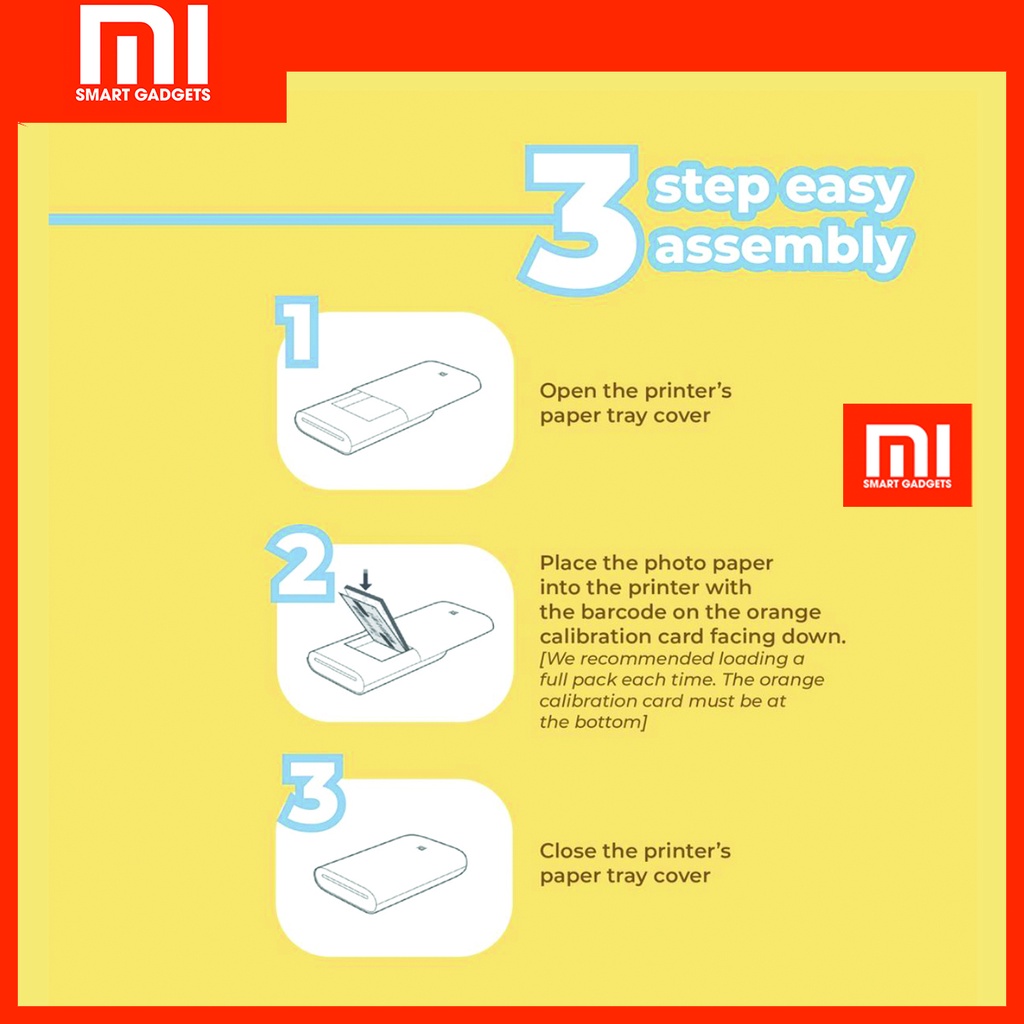 MI
SMART GADGETS

3 step easy assembly

1

Open the printer's paper tray cover

MI
SMART GADGETS

2

Place the photo paper into the printer with the barcode on the orange calibration card facing down.
[We recommended loading a full pack each time. The orange calibration card must be at the bottom]

3

Close the printer's paper tray cover