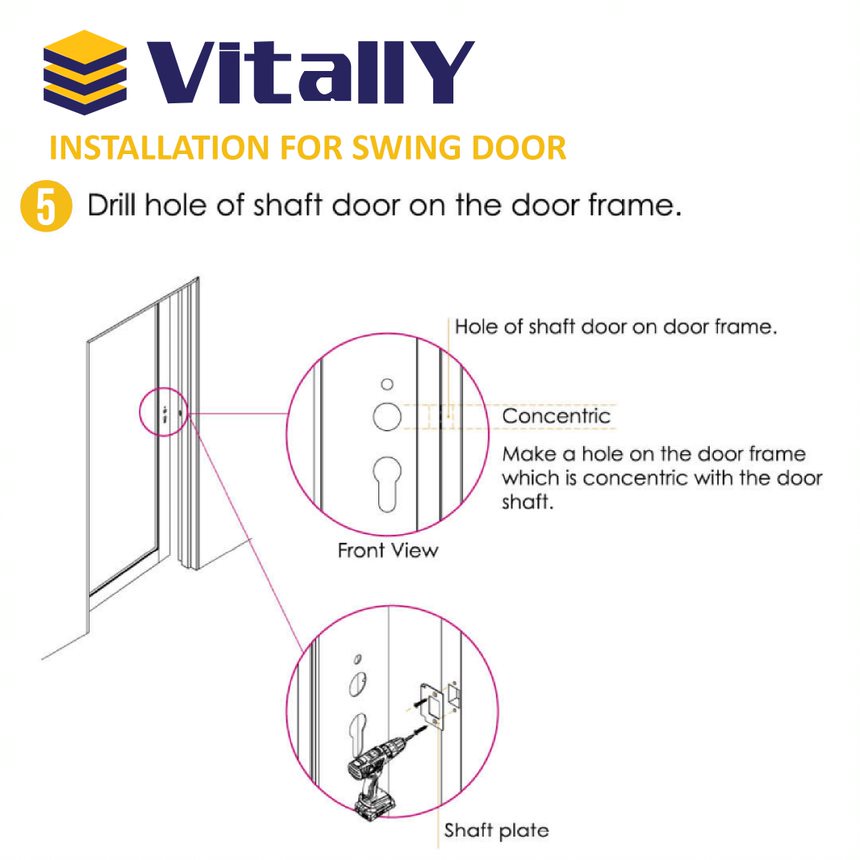 VitallY

INSTALLATION FOR SWING DOOR

5 Drill hole of shaft door on the door frame.

Hole of shaft door on door frame.

Concentric

Make a hole on the door frame which is concentric with the door shaft.

Front View

Shaft plate