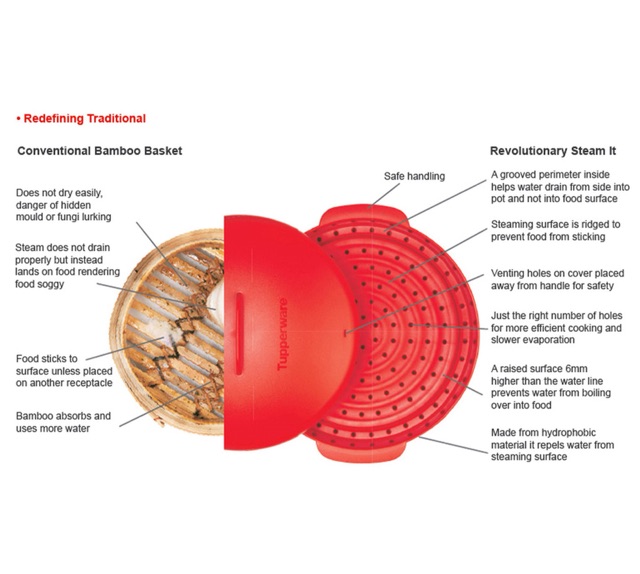 • Redefining Traditional

Conventional Bamboo Basket

Does not dry easily, danger of hidden mould or fungi lurking

Steam does not drain properly but instead lands on food rendering food soggy

Food sticks to surface unless placed on another receptacle

Bamboo absorbs and uses more water

Tupperware

Revolutionary Steam It

Safe handling

A grooved perimeter inside helps water drain from side into pot and not into food surface

Steaming surface is ridged to prevent food from sticking

Venting holes on cover placed away from handle for safety

Just the right number of holes for more efficient cooking and slower evaporation

A raised surface 6mm higher than the water line prevents water from boiling over into food

Made from hydrophobic material it repels water from steaming surface