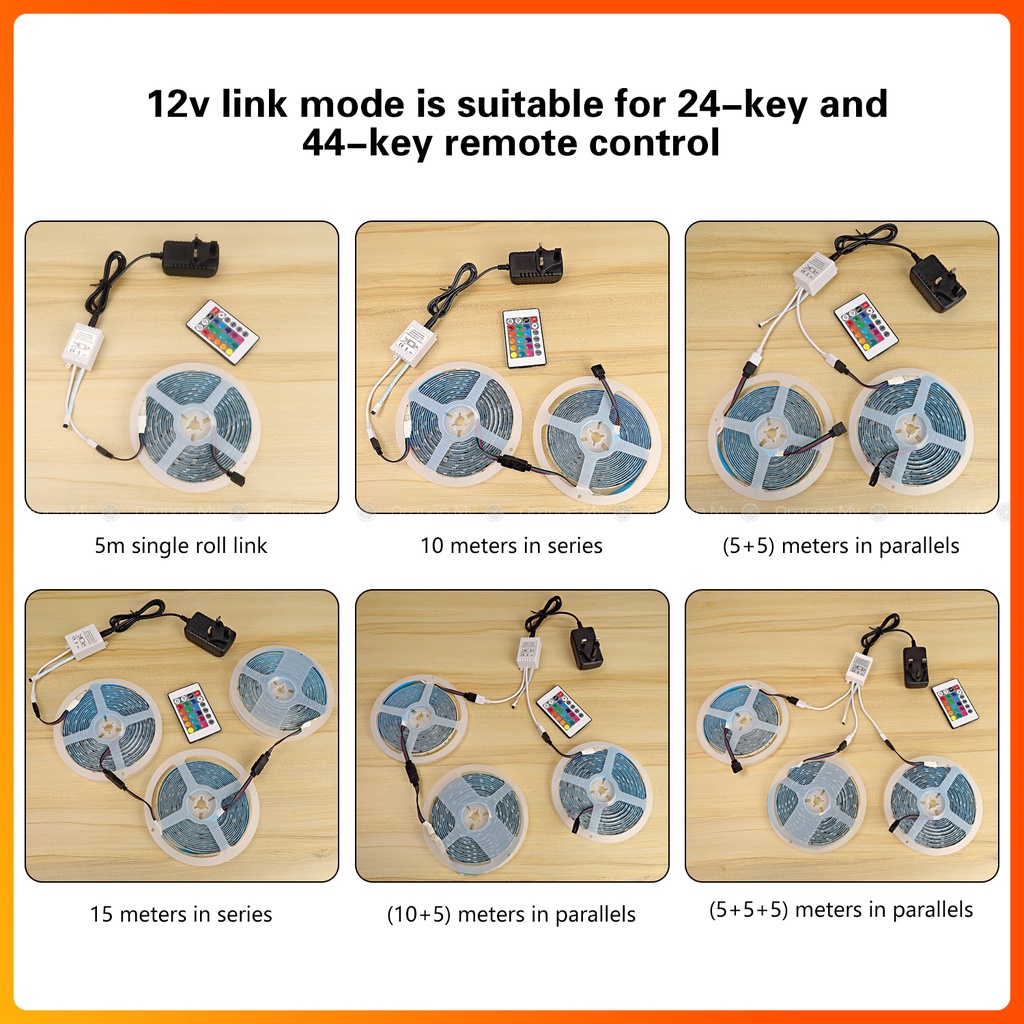 12v link mode is suitable for 24–key and 44–key remote control

5m single roll link

10 meters in series

(5+5) meters in parallels

15 meters in series

(10+5) meters in parallels

(5+5+5) meters in parallels