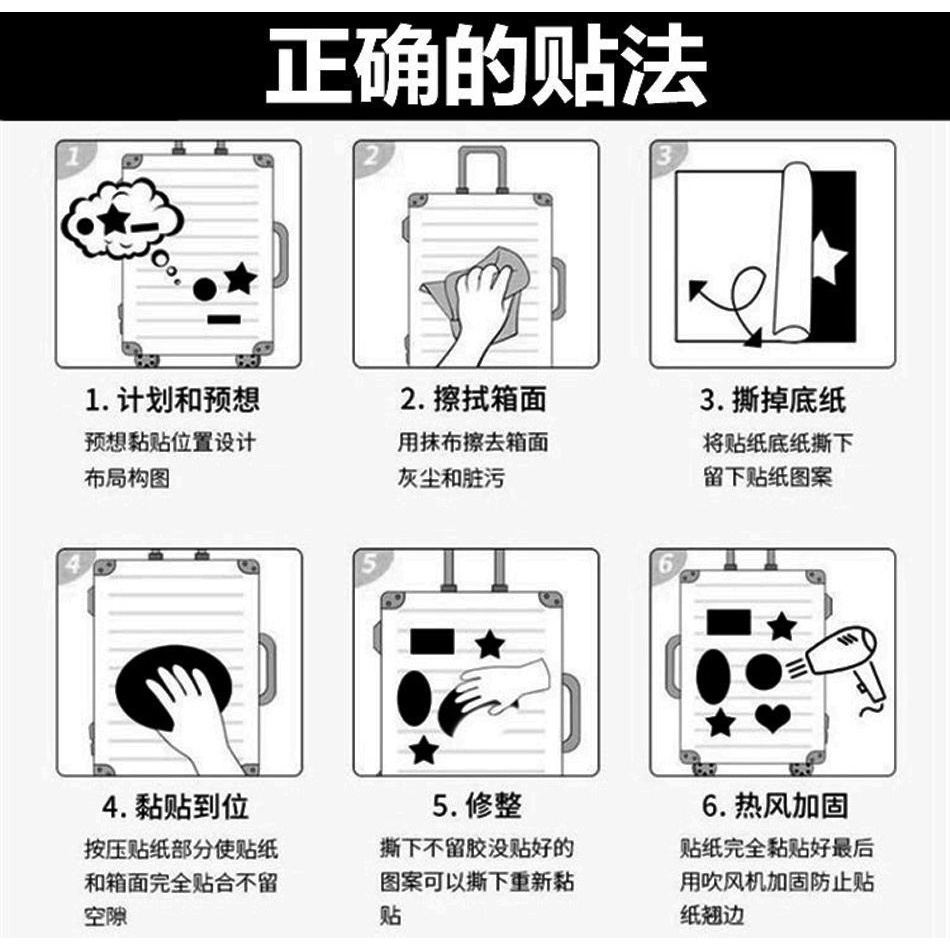 正确的贴法

1

2

3

1. 计划和预想
预想黏贴位置设计布局构图

2. 擦拭箱面
用抹布擦去箱面灰尘和脏污

3. 撕掉底纸
将贴纸底纸撕下留下贴纸图案

4

5

6

4. 黏贴到位
按压贴纸部分使贴纸和箱面完全贴合不留空隙

5. 修整
撕下不留胶没贴好的图案可以撕下重新黏贴

6. 热风加固
贴纸完全黏贴好最后用吹风机加固防止贴纸翘边