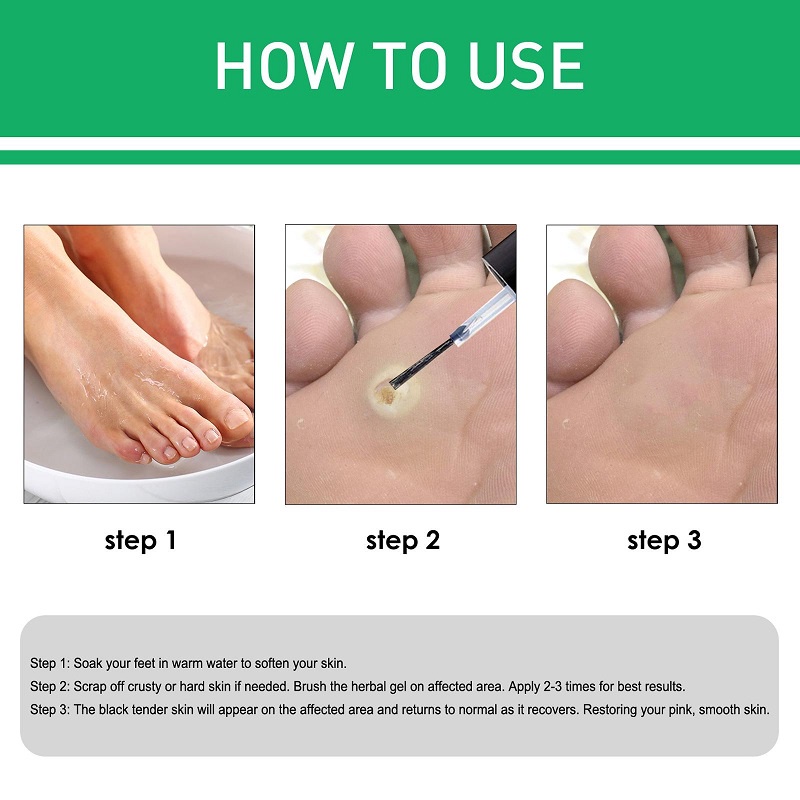 HOW TO USE

step 1

step 2

step 3

Step 1: Soak your feet in warm water to soften your skin.

Step 2: Scrap off crusty or hard skin if needed. Brush the herbal gel on affected area. Apply 2-3 times for best results.

Step 3: The black tender skin will appear on the affected area and returns to normal as it recovers. Restoring your pink, smooth skin.