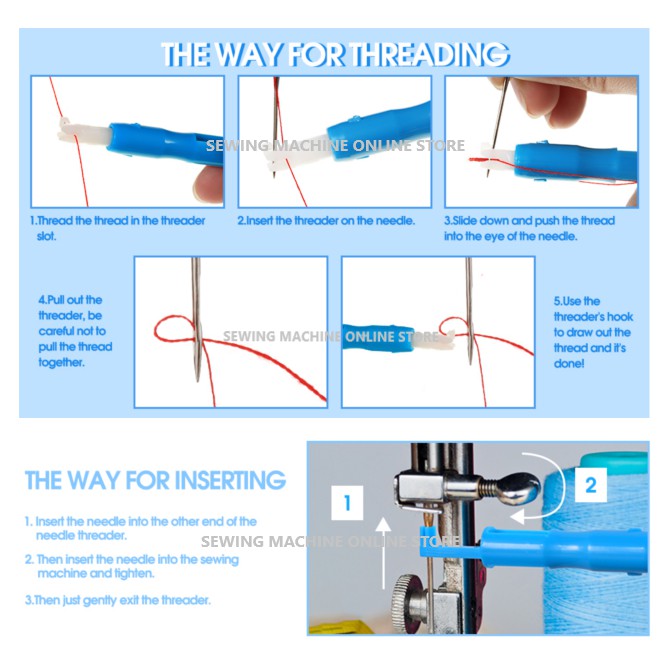 THE WAY FOR THREADING

SEWING MACHINE ONLINE STORE

1.Thread the thread in the threader slot.

2.Insert the threader on the needle.

3.Slide down and push the thread into the eye of the needle.

4.Pull out the threader, be careful not to pull the thread together.

SEWING MACHINE ONLINE STORE

5.Use the threader's hook to draw out the thread and it's done!

THE WAY FOR INSERTING

1. Insert the needle into the other end of the needle threader.

2. Then insert the needle into the sewing machine and tighten.

3.Then just gently exit the threader.

SEWING MACHINE ONLINE STORE

1

2