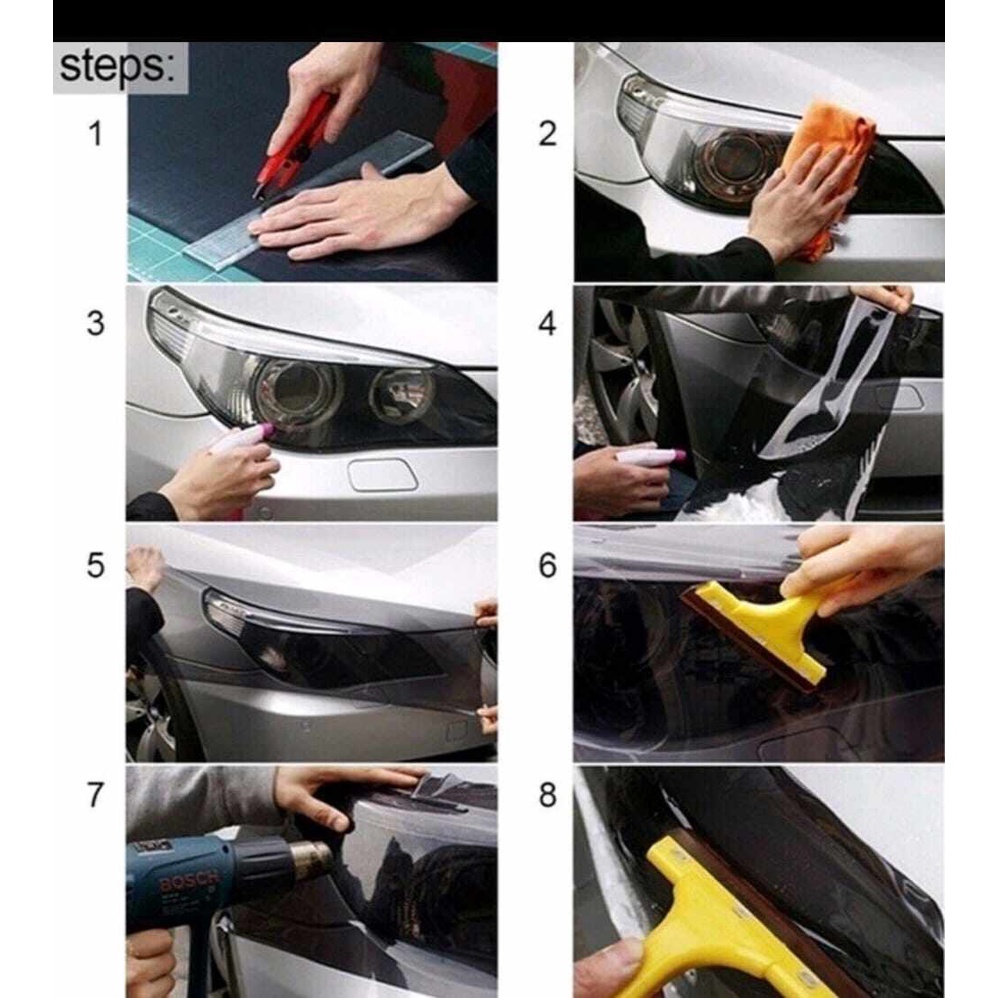 steps:

1

2

3

4

5

6

7

BOSCH

8