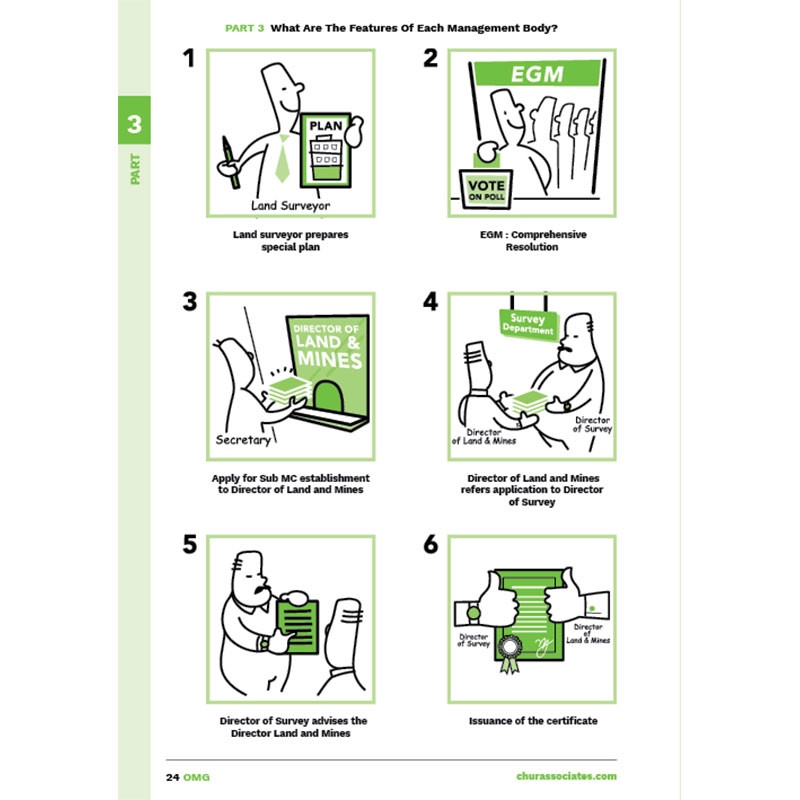 PART 3 What Are The Features Of Each Management Body?

3
PART

1

PLAN

Land Surveyor

Land surveyor prepares special plan

2

EGM

VOTE ON POLL

EGM : Comprehensive Resolution

3

DIRECTOR OF LAND & MINES

Secretary

Apply for Sub MC establishment to Director of Land and Mines

4

Survey Department

Director of Land & Mines

Director of Survey

Director of Land and Mines refers application to Director of Survey

5

Director of Survey advises the Director Land and Mines

6

Director of Survey

Director of Land & Mines

Issuance of the certificate

24 OMG

churassociates.com