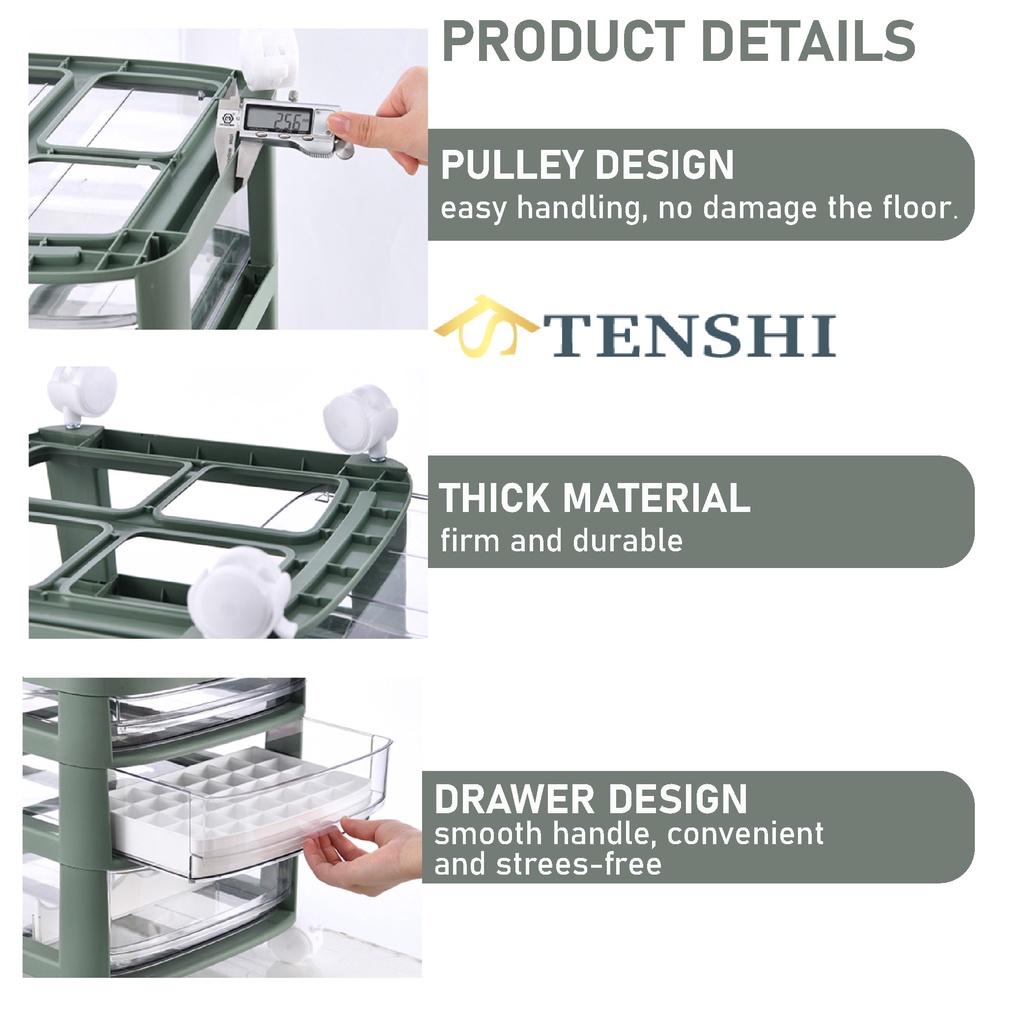 PRODUCT DETAILS

2.56

PULLEY DESIGN
easy handling, no damage the floor.

TENSHI

THICK MATERIAL
firm and durable

DRAWER DESIGN
smooth handle, convenient and strees-free