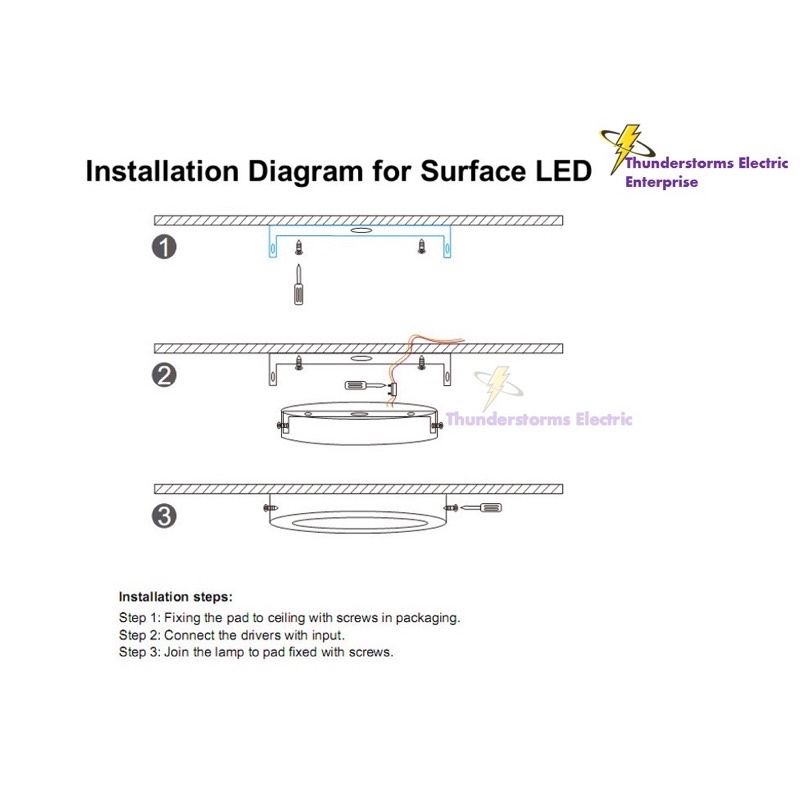 Installation Diagram for Surface LED

Thunderstorms Electric Enterprise

1

2

Thunderstorms Electric

3

Installation steps:

Step 1: Fixing the pad to ceiling with screws in packaging.
Step 2: Connect the drivers with input.
Step 3: Join the lamp to pad fixed with screws.