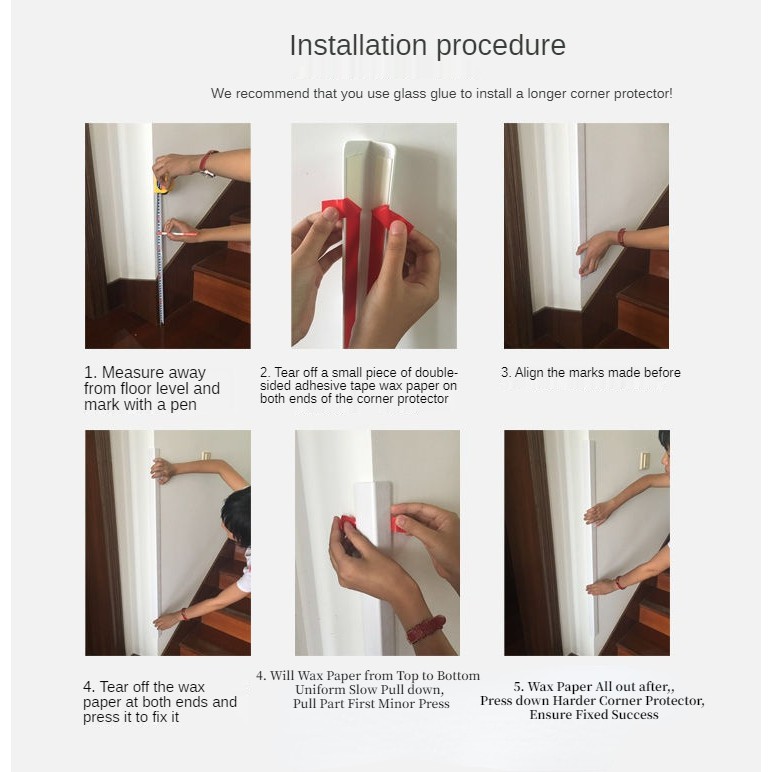 Installation procedure

We recommend that you use glass glue to install a longer corner protector!

1. Measure away from floor level and mark with a pen

2. Tear off a small piece of double-sided adhesive tape wax paper on both ends of the corner protector

3. Align the marks made before

4. Tear off the wax paper at both ends and press it to fix it

4. Will Wax Paper from Top to Bottom Uniform Slow Pull down, Pull Part First Minor Press

5. Wax Paper All out after,, Press down Harder Corner Protector, Ensure Fixed Success