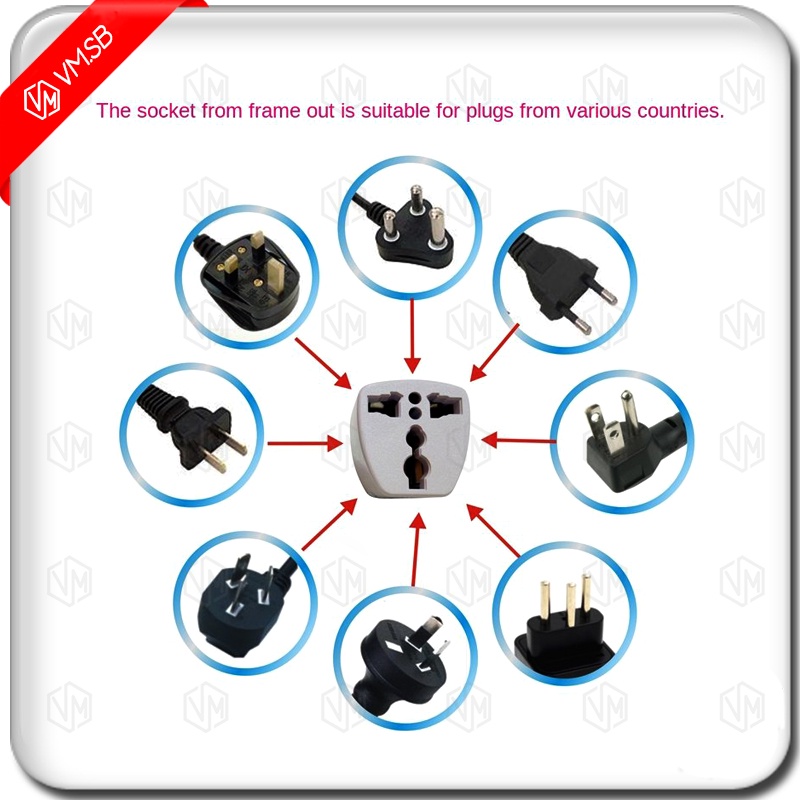 VM.SB

The socket from frame out is suitable for plugs from various countries.