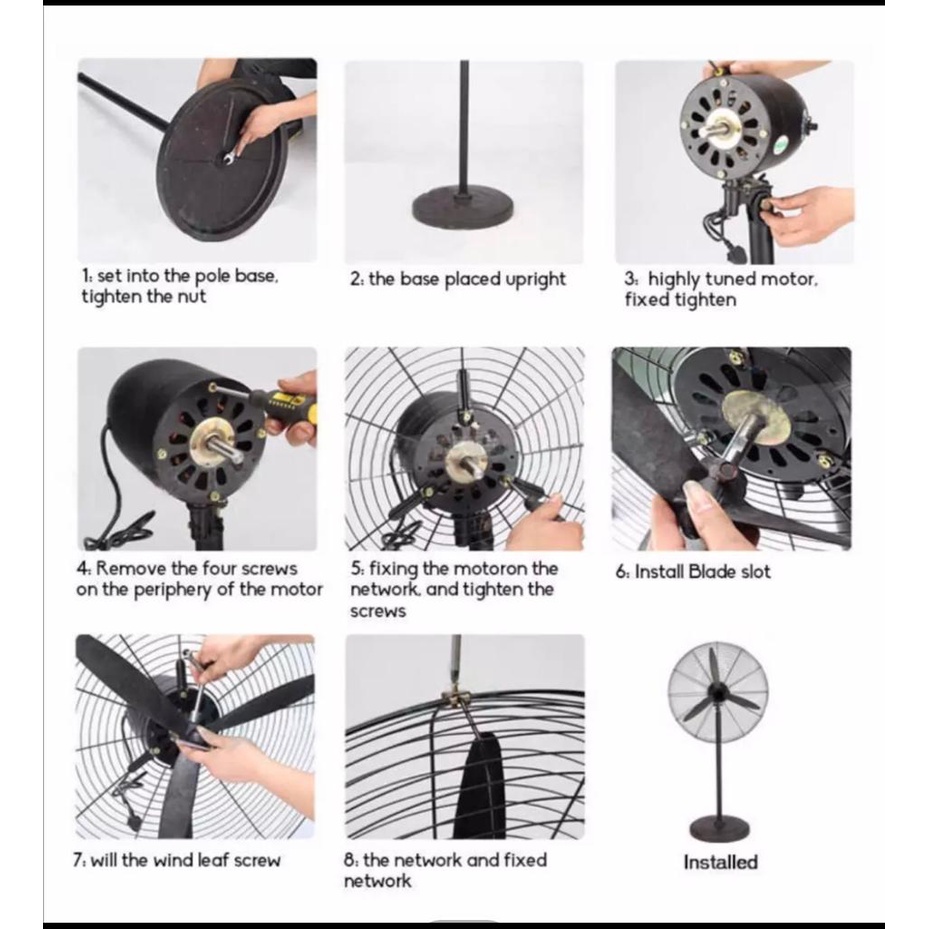 1: set into the pole base, tighten the nut

2: the base placed upright

3: highly tuned motor, fixed tighten

4: Remove the four screws on the periphery of the motor

5: fixing the motoron the network, and tighten the screws

6: Install Blade slot

7: will the wind leaf screw

8: the network and fixed network

Installed