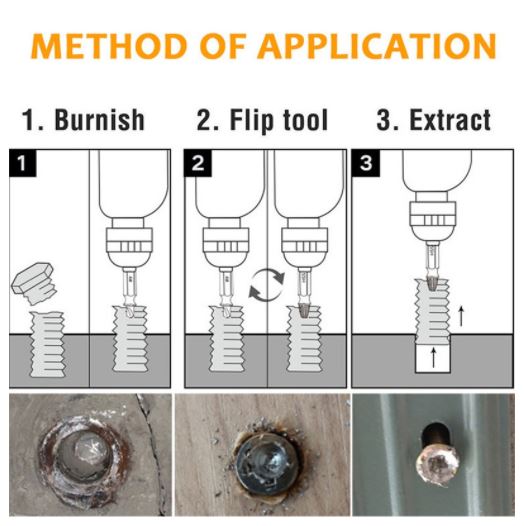 METHOD OF APPLICATION

1. Burnish

2. Flip tool

3. Extract

1

2

3