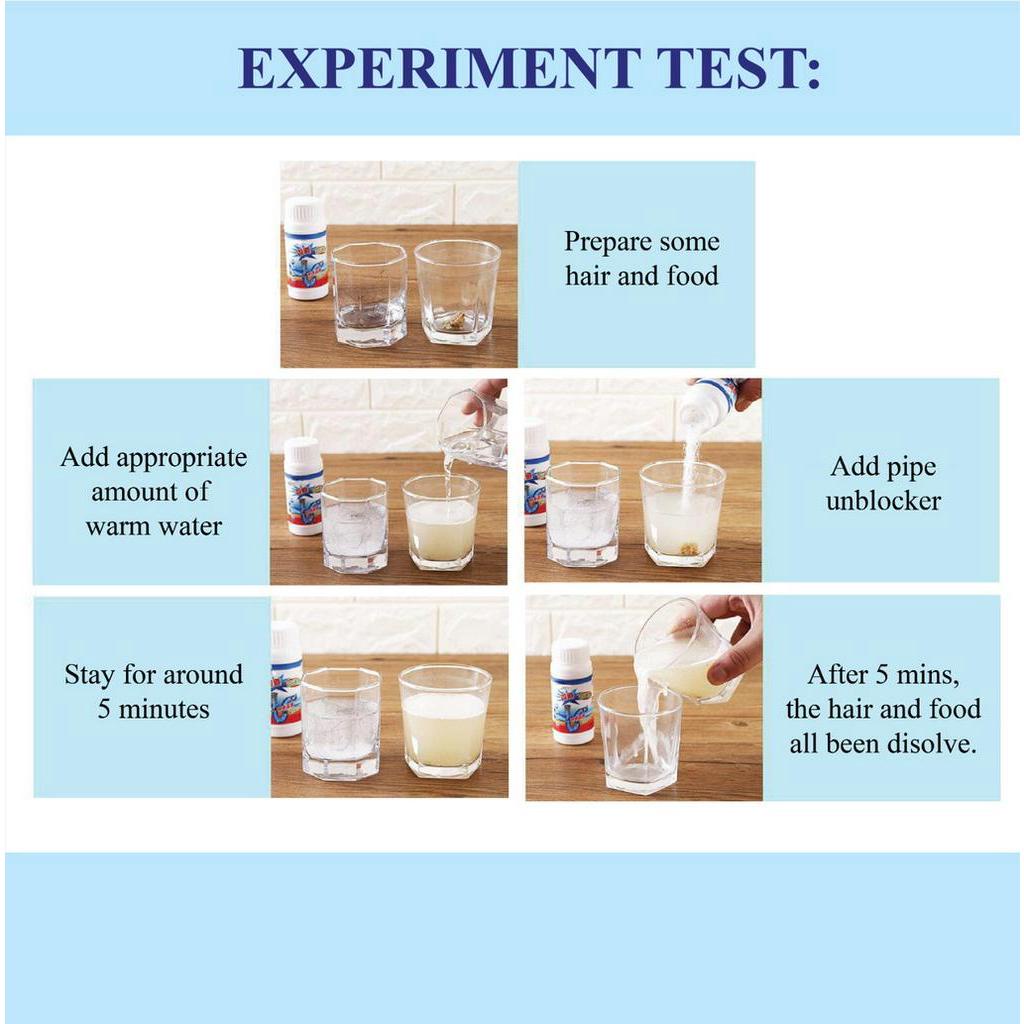 EXPERIMENT TEST:

Prepare some hair and food

Add appropriate amount of warm water

Add pipe unblocker

Stay for around 5 minutes

After 5 mins, the hair and food all been disolve.