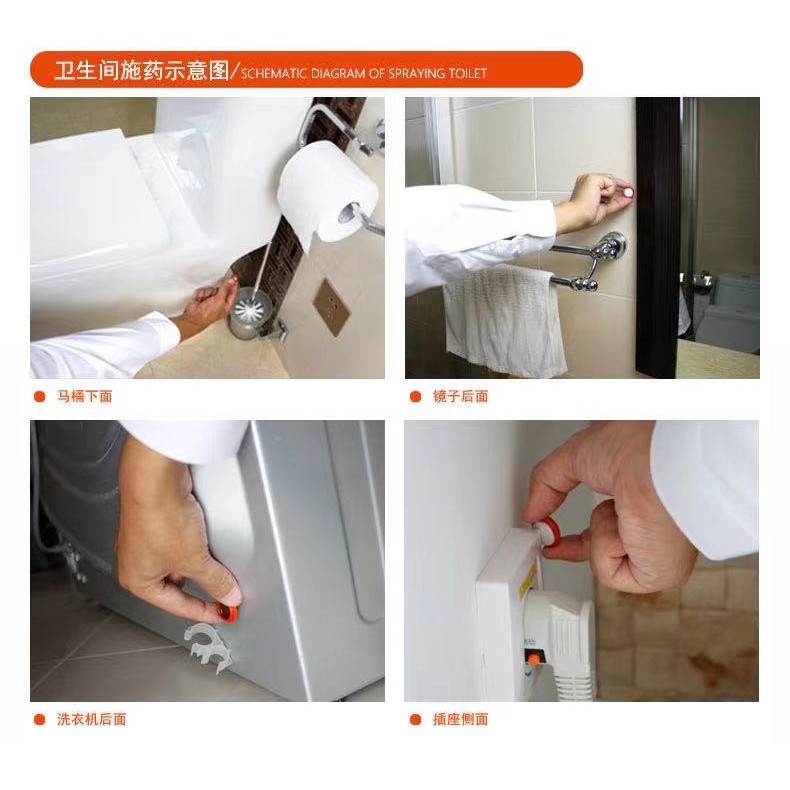 卫生间施药示意图/SCHEMATIC DIAGRAM OF SPRAYING TOILET

马桶下面

镜子后面

洗衣机后面

插座侧面