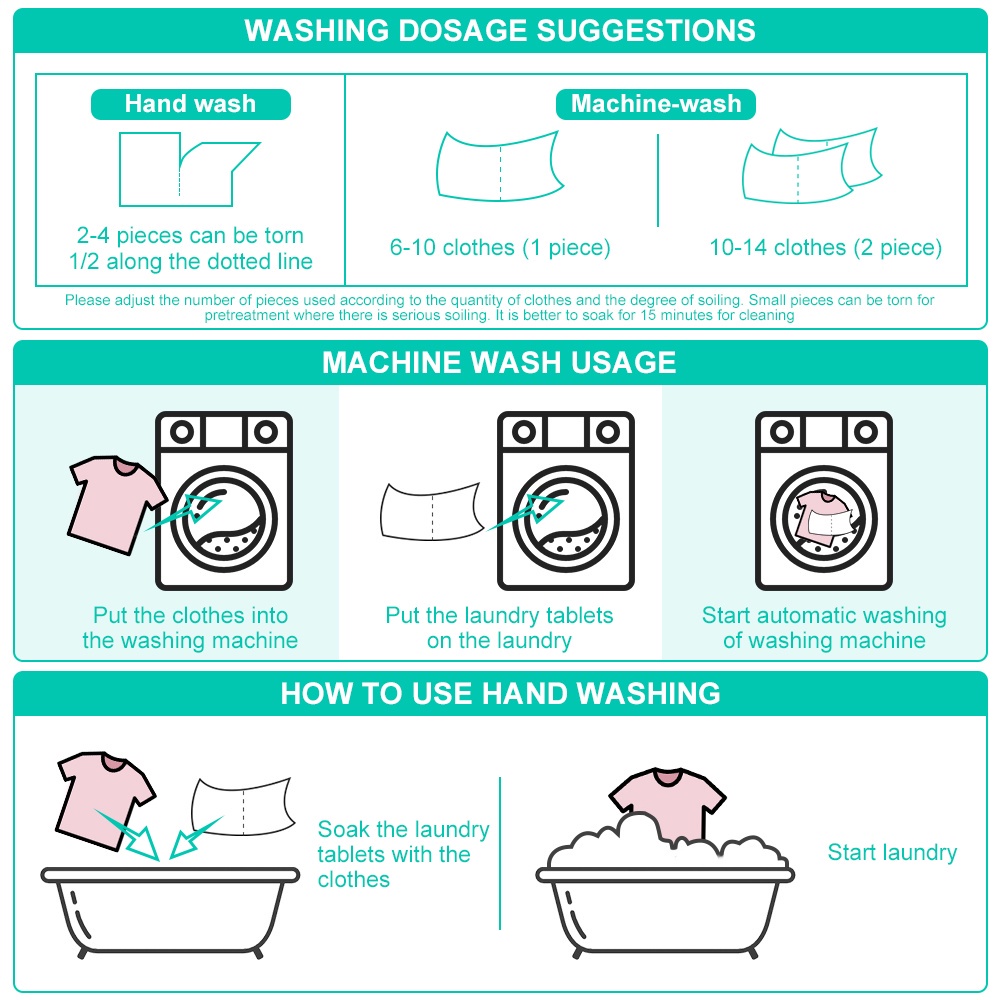 WASHING DOSAGE SUGGESTIONS

Hand wash

2-4 pieces can be torn 1/2 along the dotted line

Machine-wash

6-10 clothes (1 piece)

10-14 clothes (2 piece)

Please adjust the number of pieces used according to the quantity of clothes and the degree of soiling. Small pieces can be torn for pretreatment where there is serious soiling. It is better to soak for 15 minutes for cleaning

MACHINE WASH USAGE

Put the clothes into the washing machine

Put the laundry tablets on the laundry

Start automatic washing of washing machine

HOW TO USE HAND WASHING

Soak the laundry tablets with the clothes

Start laundry