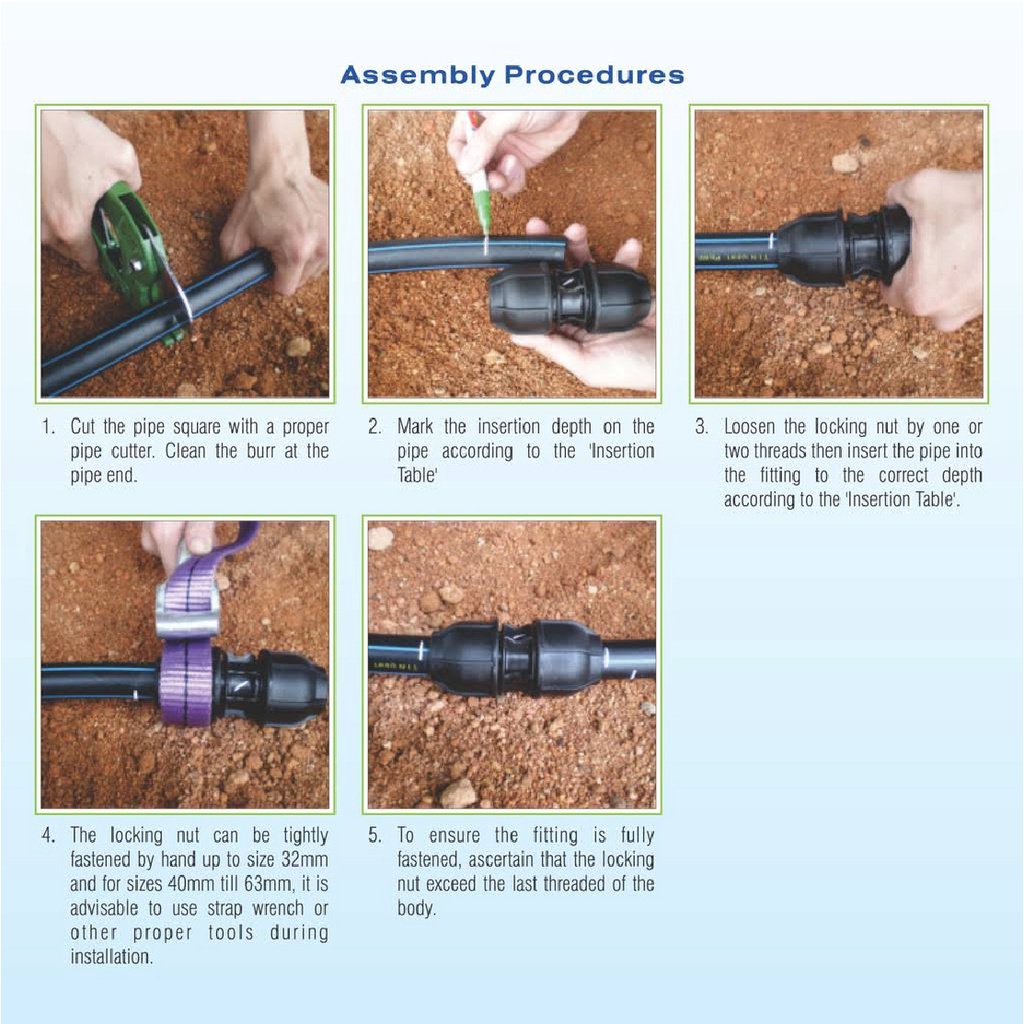 Assembly Procedures

1. Cut the pipe square with a proper pipe cutter. Clean the burr at the pipe end.

2. Mark the insertion depth on the pipe according to the 'Insertion Table'

3. Loosen the locking nut by one or two threads then insert the pipe into the fitting to the correct depth according to the 'Insertion Table'.

4. The locking nut can be tightly fastened by hand up to size 32mm and for sizes 40mm till 63mm, it is advisable to use strap wrench or other proper tools during installation.

5. To ensure the fitting is fully fastened, ascertain that the locking nut exceed the last threaded of the body.