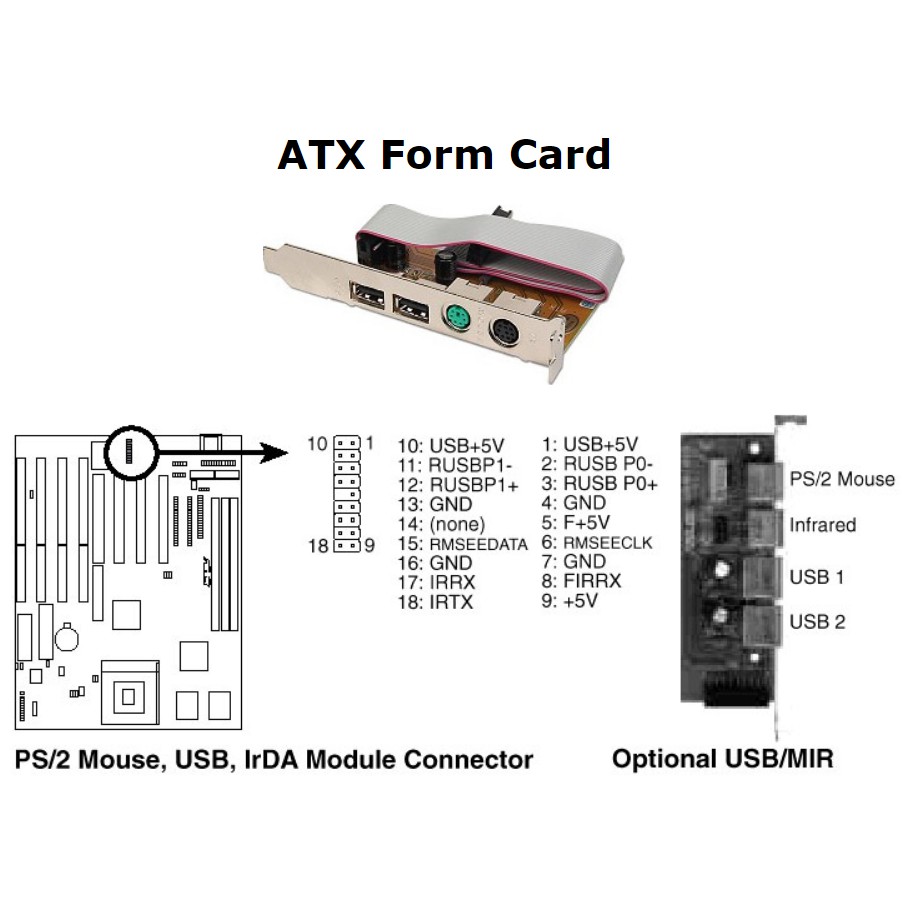 ATX Form Card

10 1
18 9

10: USB+5V
11: RUSBP1-
12: RUSBP1+
13: GND
14: (none)
15: RMSEEDATA
16: GND
17: IRRX
18: IRTX

1: USB+5V
2: RUSB P0-
3: RUSB P0+
4: GND
5: F+5V
6: RMSEECLK
7: GND
8: FIRRX
9: +5V

PS/2 Mouse
Infrared
USB 1
USB 2

PS/2 Mouse, USB, IrDA Module Connector

Optional USB/MIR