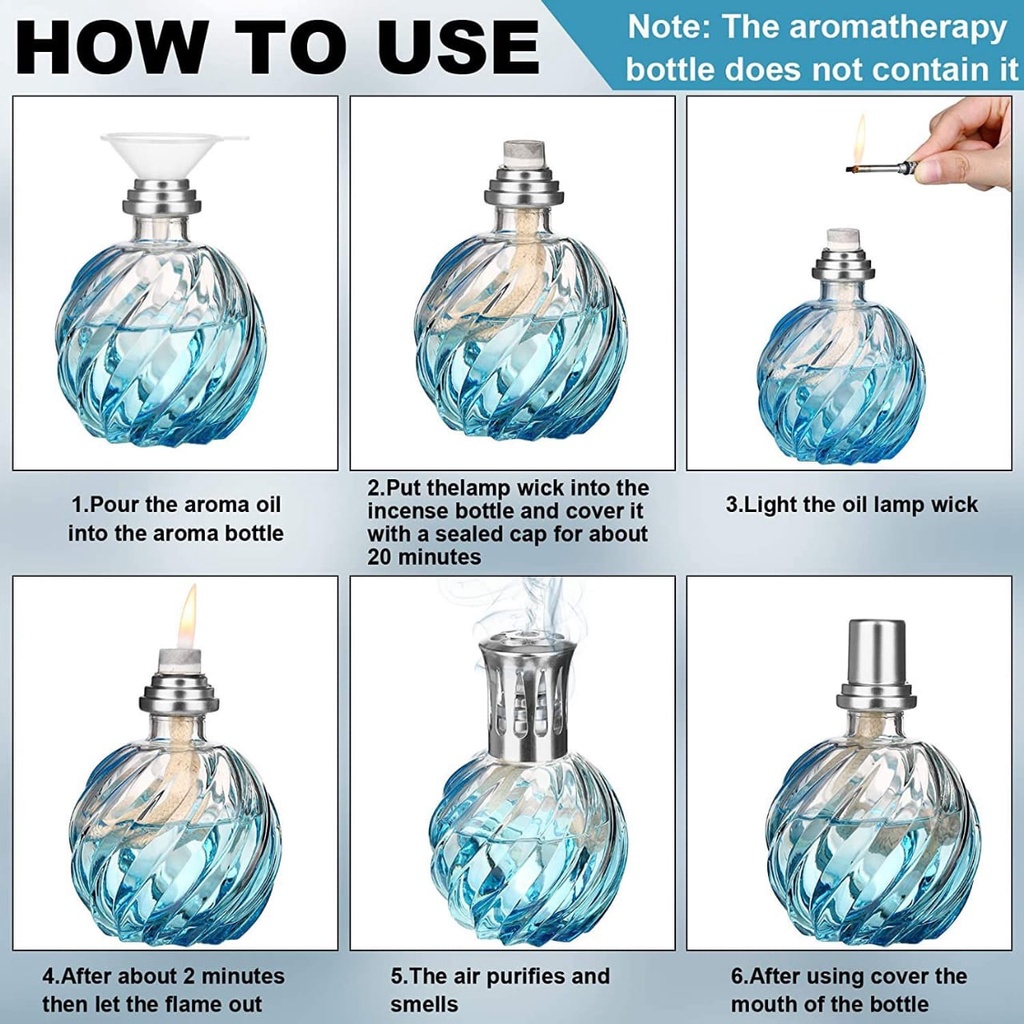 HOW TO USE

Note: The aromatherapy bottle does not contain it

1.Pour the aroma oil into the aroma bottle

2.Put thelamp wick into the incense bottle and cover it with a sealed cap for about 20 minutes

3.Light the oil lamp wick

4.After about 2 minutes then let the flame out

5.The air purifies and smells

6.After using cover the mouth of the bottle