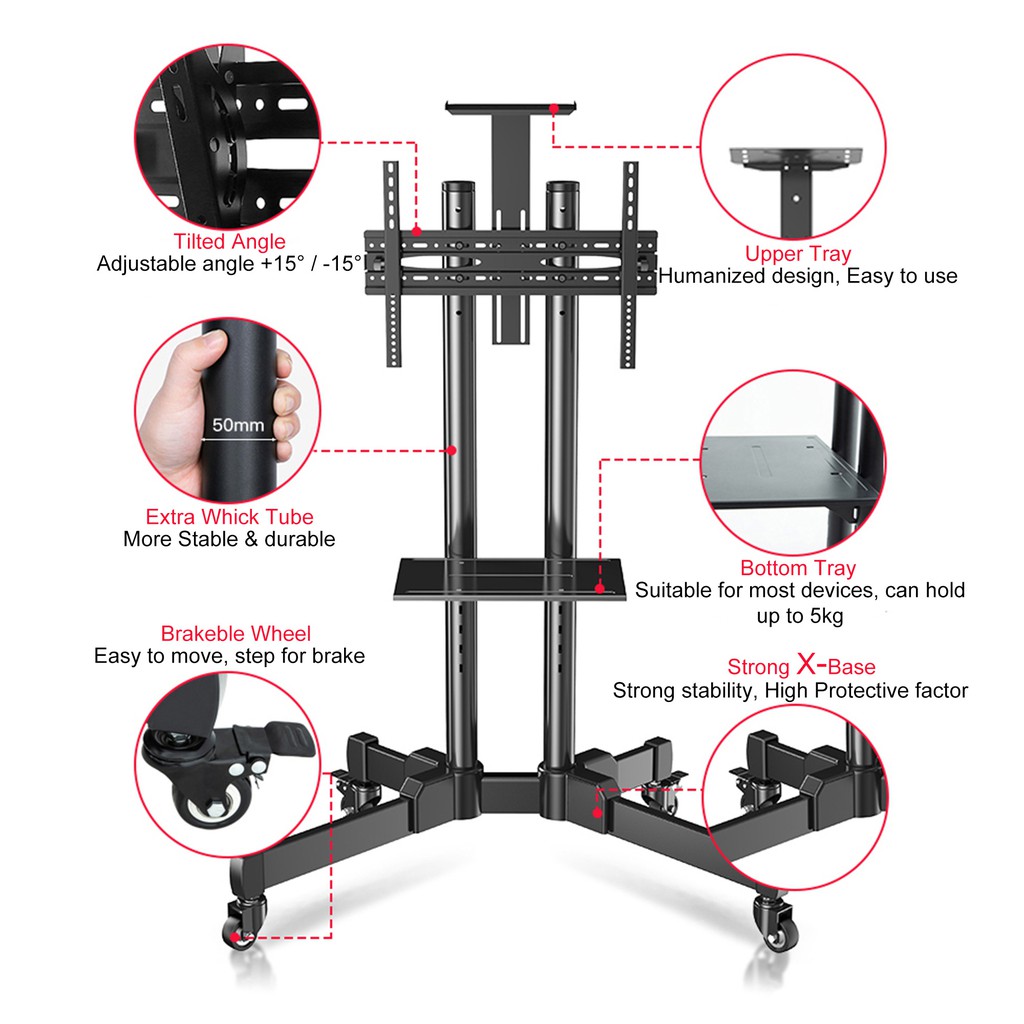 Tilted Angle
Adjustable angle +15° / -15°

Upper Tray
Humanized design, Easy to use

50mm

Extra Whick Tube
More Stable & durable

Bottom Tray
Suitable for most devices, can hold up to 5kg

Brakeble Wheel
Easy to move, step for brake

Strong X-Base
Strong stability, High Protective factor