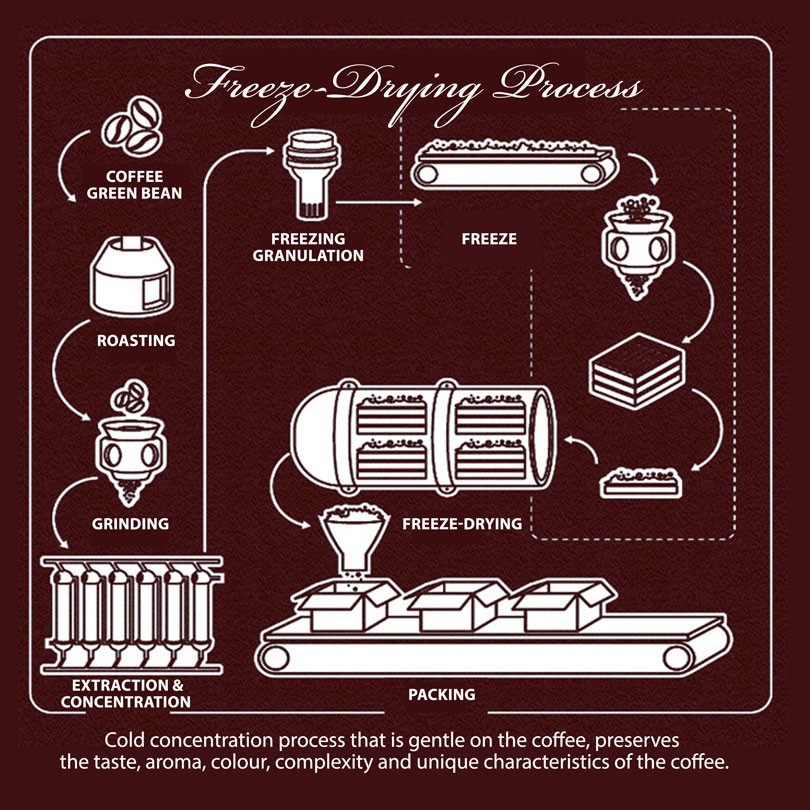 Freeze-Drying Process

COFFEE GREEN BEAN

ROASTING

GRINDING

EXTRACTION & CONCENTRATION

FREEZING GRANULATION

FREEZE

FREEZE-DRYING

PACKING

Cold concentration process that is gentle on the coffee, preserves the taste, aroma, colour, complexity and unique characteristics of the coffee.