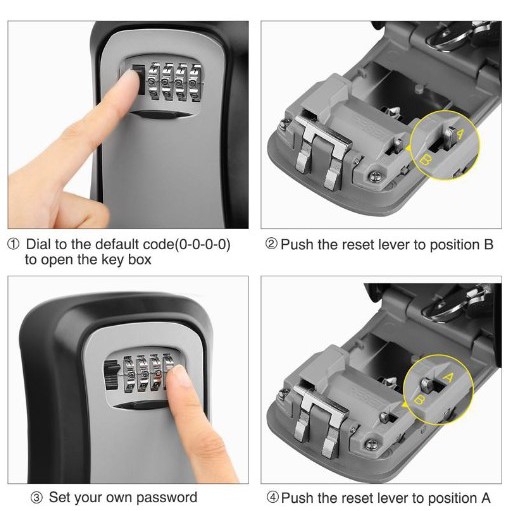 A
B

① Dial to the default code(0-0-0-0) to open the key box

② Push the reset lever to position B

A
B

③ Set your own password

④ Push the reset lever to position A