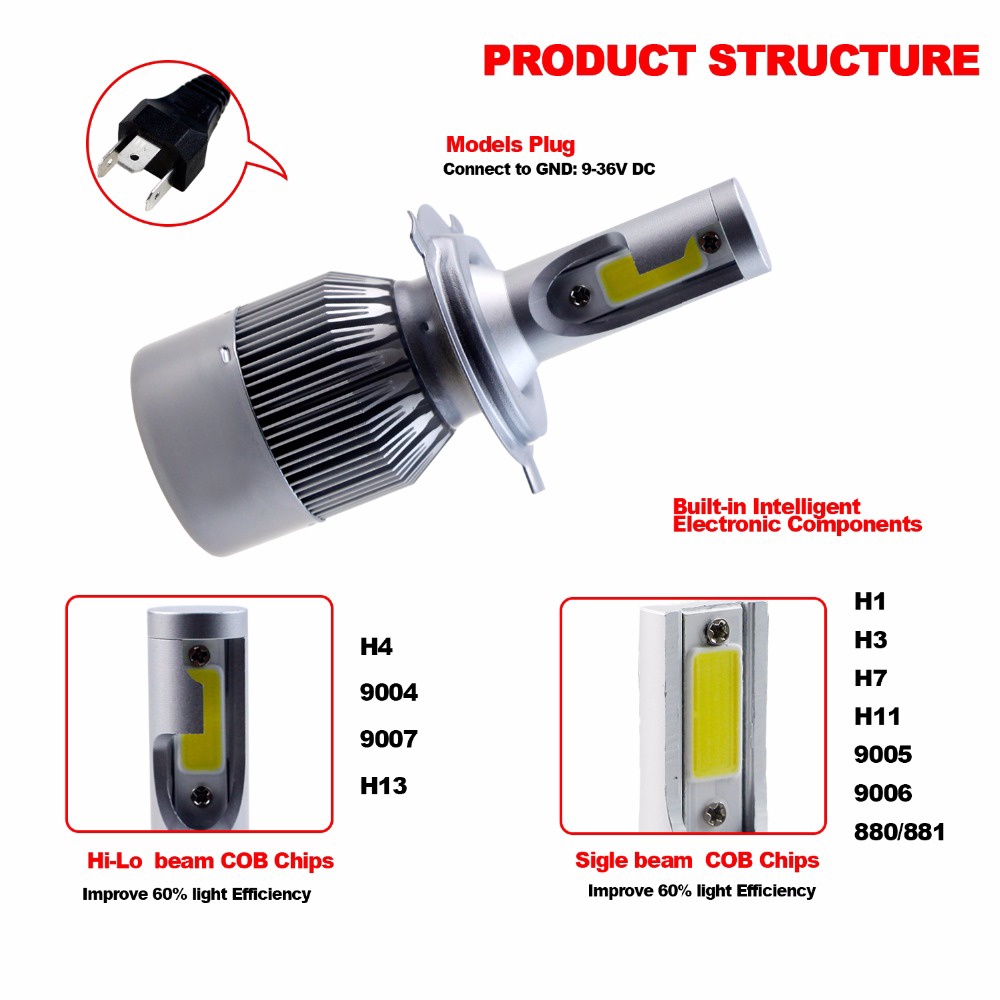 PRODUCT STRUCTURE

Models Plug
Connect to GND: 9-36V DC

Built-in Intelligent
Electronic Components

H4
9004
9007
H13

Hi-Lo beam COB Chips
Improve 60% light Efficiency

H1
H3
H7
H11
9005
9006
880/881

Sigle beam COB Chips
Improve 60% light Efficiency