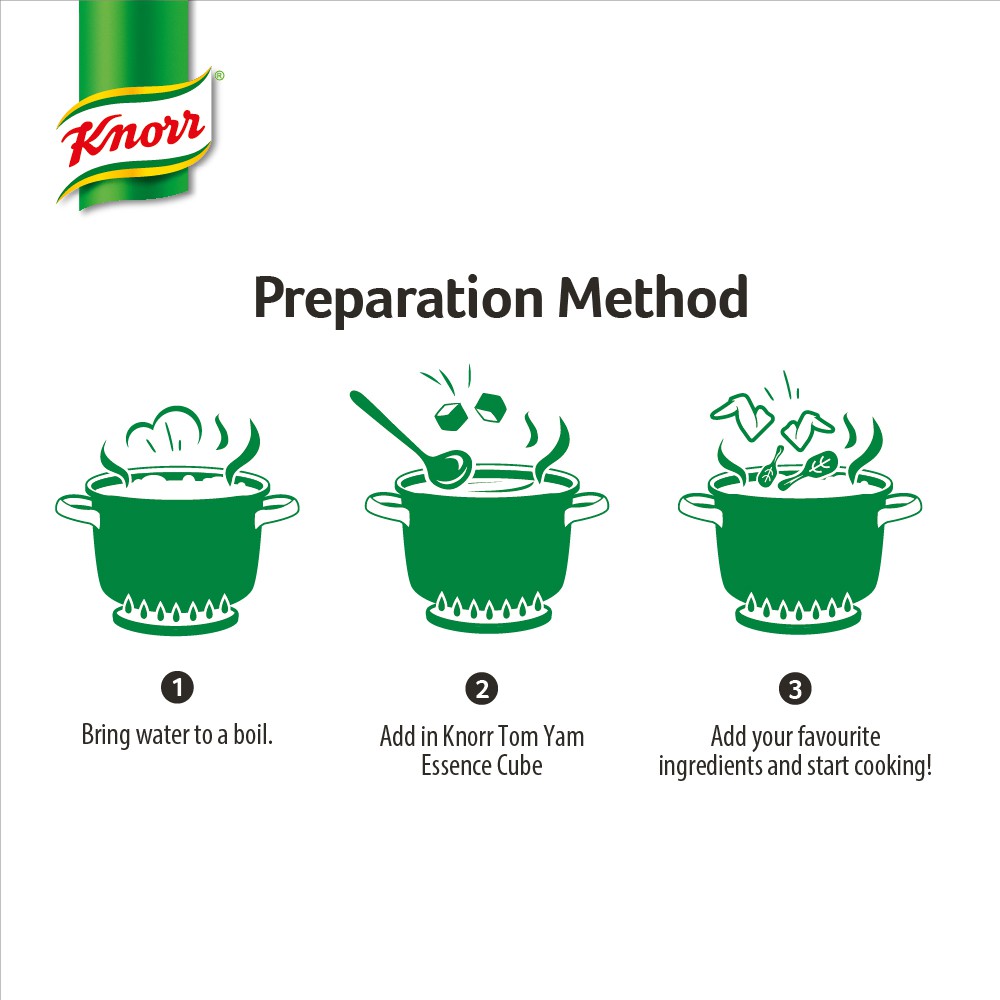 Knorr®

Preparation Method

1
Bring water to a boil.

2
Add in Knorr Tom Yam Essence Cube

3
Add your favourite ingredients and start cooking!