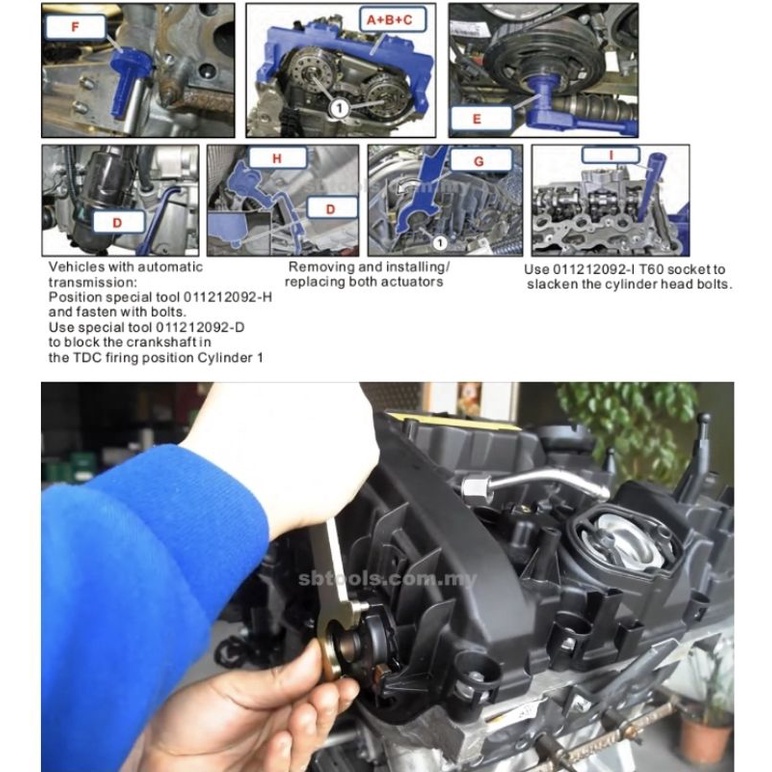 F

A+B+C

1

E

D

H

D

sbtools.com.my

G

1

I

Vehicles with automatic transmission:
Position special tool 011212092-H and fasten with bolts.
Use special tool 011212092-D to block the crankshaft in the TDC firing position Cylinder 1

Removing and installing/ replacing both actuators

Use 011212092-I T60 socket to slacken the cylinder head bolts.

sbtools.com.my