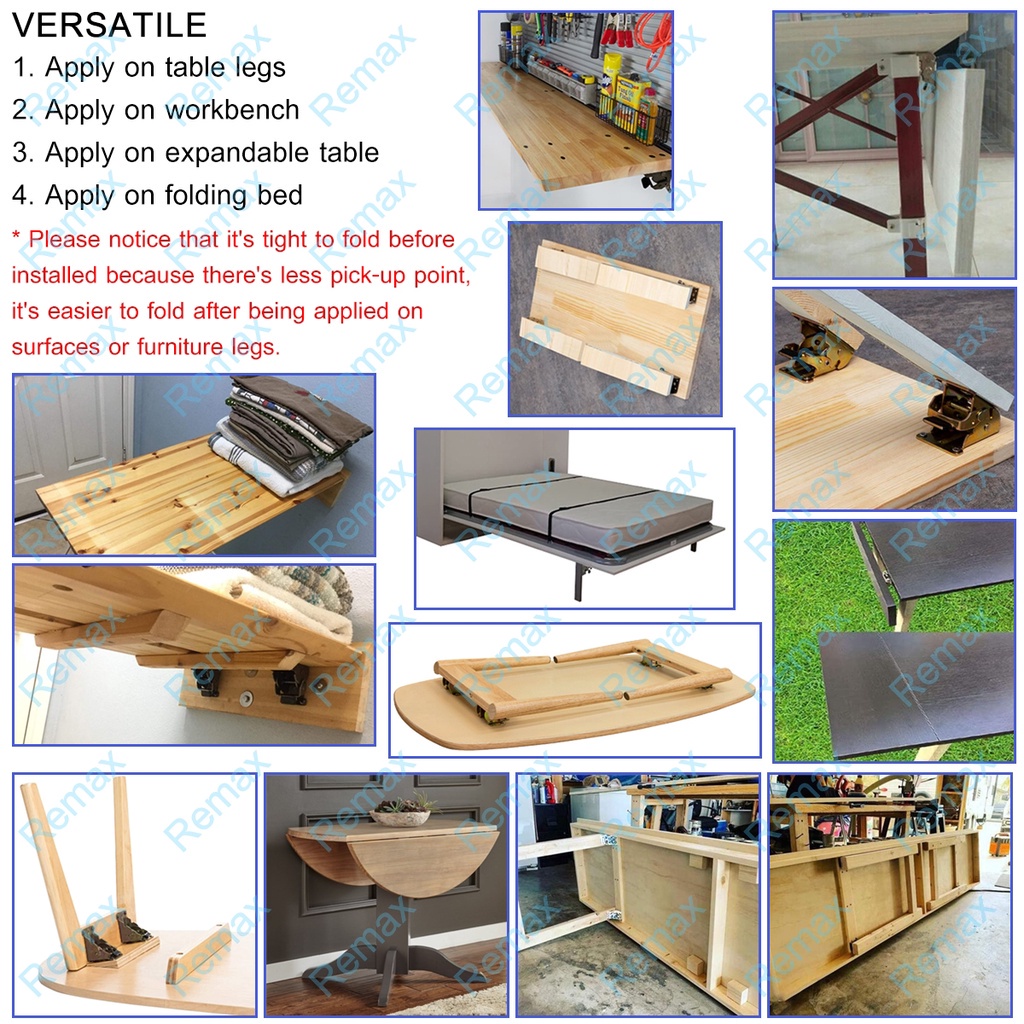 VERSATILE
1. Apply on table legs
2. Apply on workbench
3. Apply on expandable table
4. Apply on folding bed

* Please notice that it's tight to fold before installed because there's less pick-up point, it's easier to fold after being applied on surfaces or furniture legs.

Remax