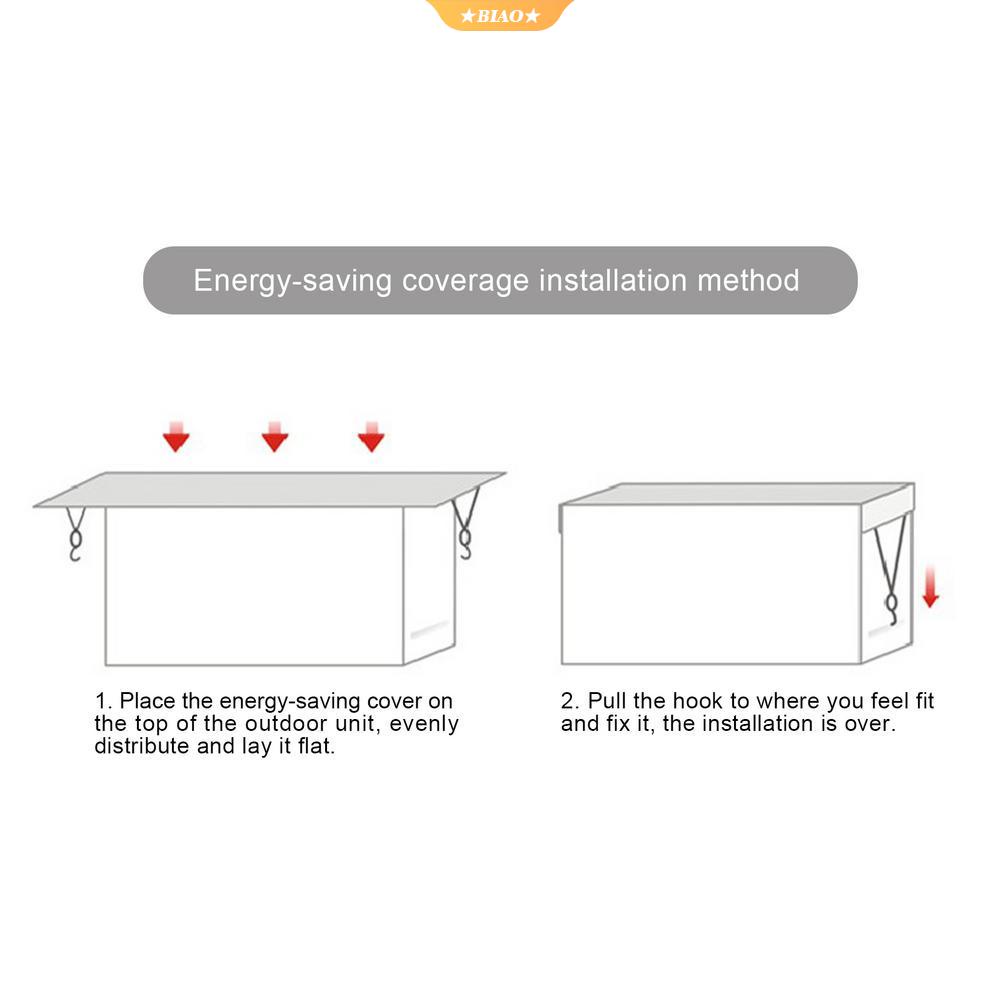 ★BIAO★

Energy-saving coverage installation method

1. Place the energy-saving cover on the top of the outdoor unit, evenly distribute and lay it flat.

2. Pull the hook to where you feel fit and fix it, the installation is over.