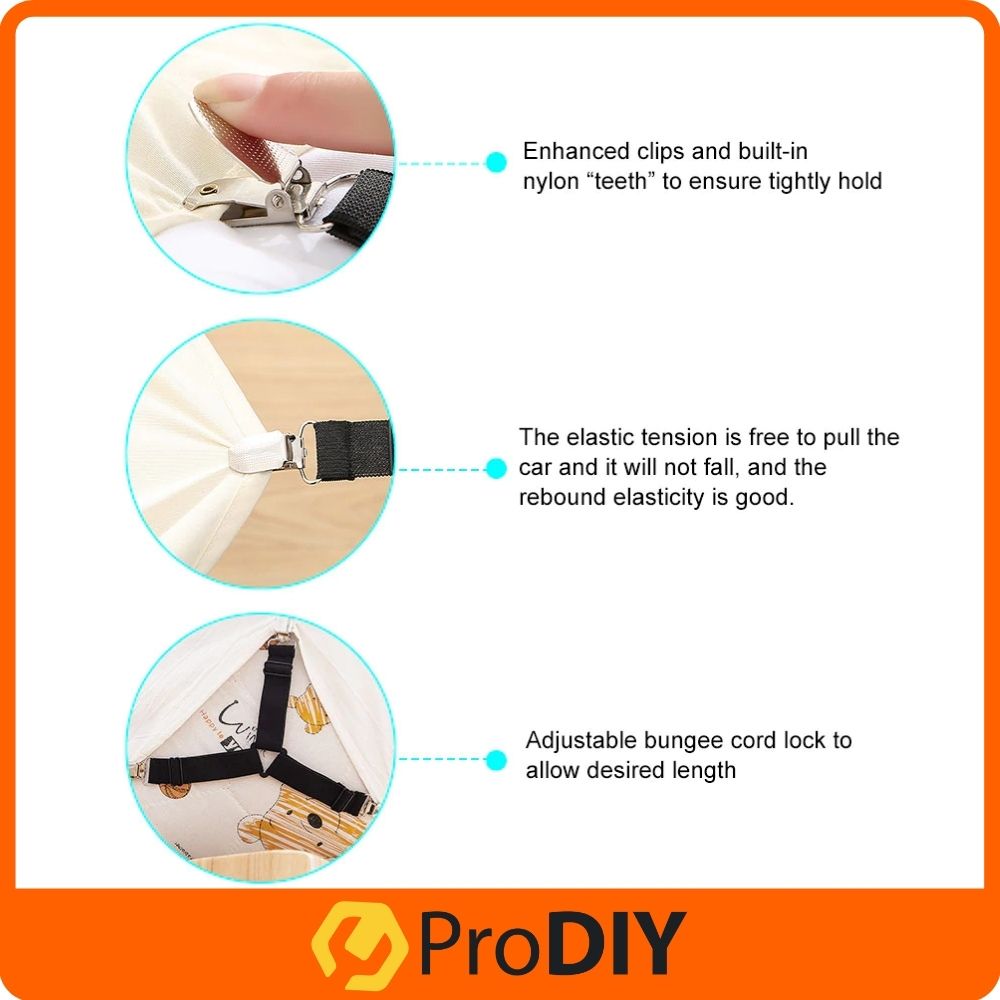 Enhanced clips and built-in nylon “teeth” to ensure tightly hold

The elastic tension is free to pull the car and it will not fall, and the rebound elasticity is good.

Adjustable bungee cord lock to allow desired length

ProDIY