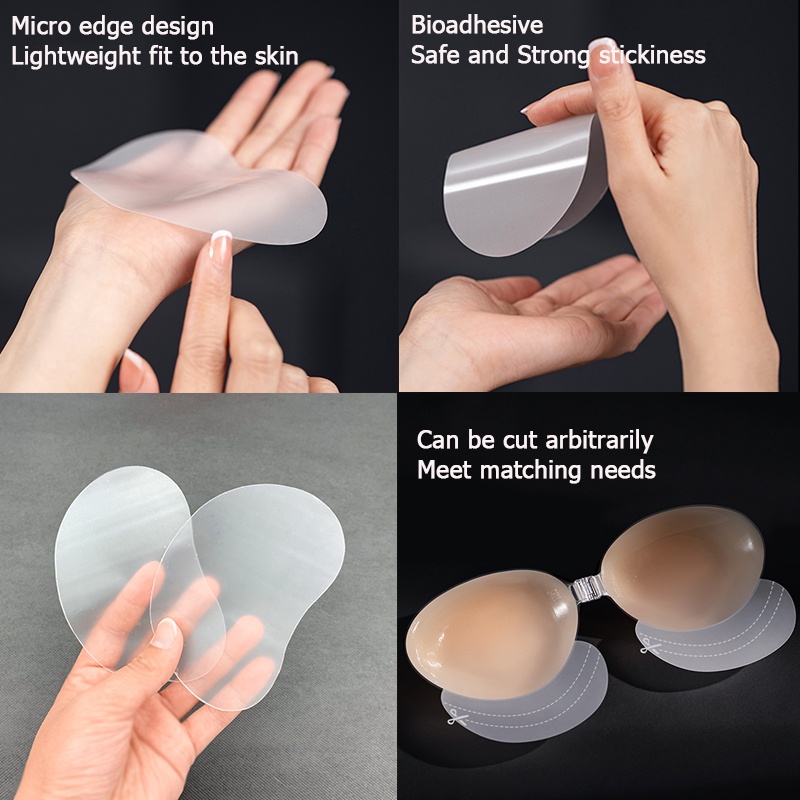 Micro edge design
Lightweight fit to the skin

Bioadhesive
Safe and Strong stickiness

Can be cut arbitrarily
Meet matching needs