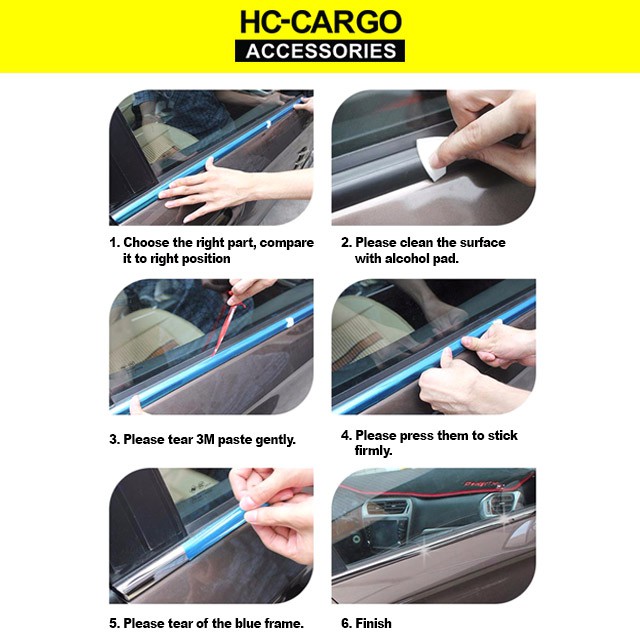 HC-CARGO
ACCESSORIES

1. Choose the right part, compare it to right position

2. Please clean the surface with alcohol pad.

3. Please tear 3M paste gently.

4. Please press them to stick firmly.

5. Please tear of the blue frame.

6. Finish